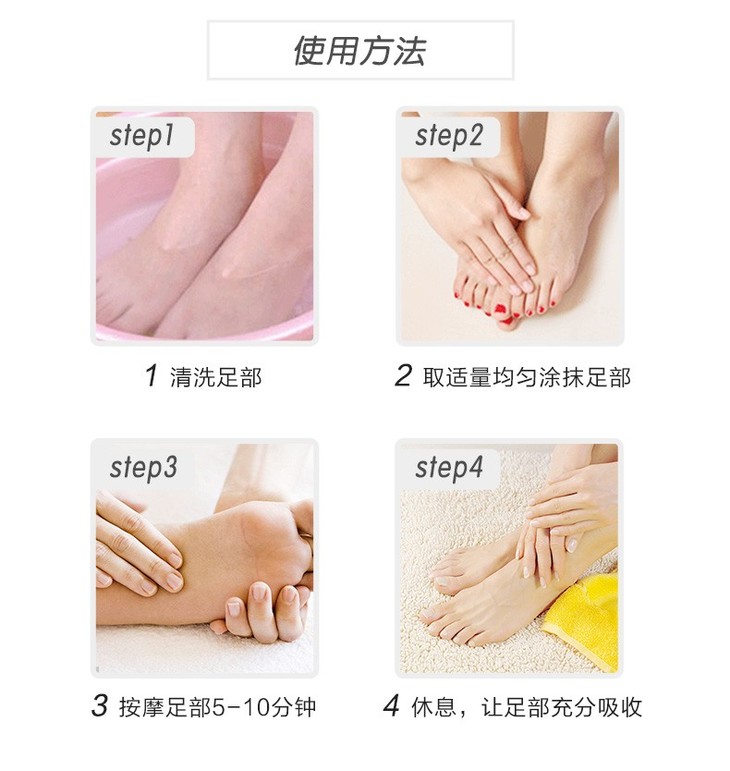 使用方法

step1

1 清洗足部

step2

2 取适量均匀涂抹足部

step3

3 按摩足部5-10分钟

step4

4 休息，让足部充分吸收