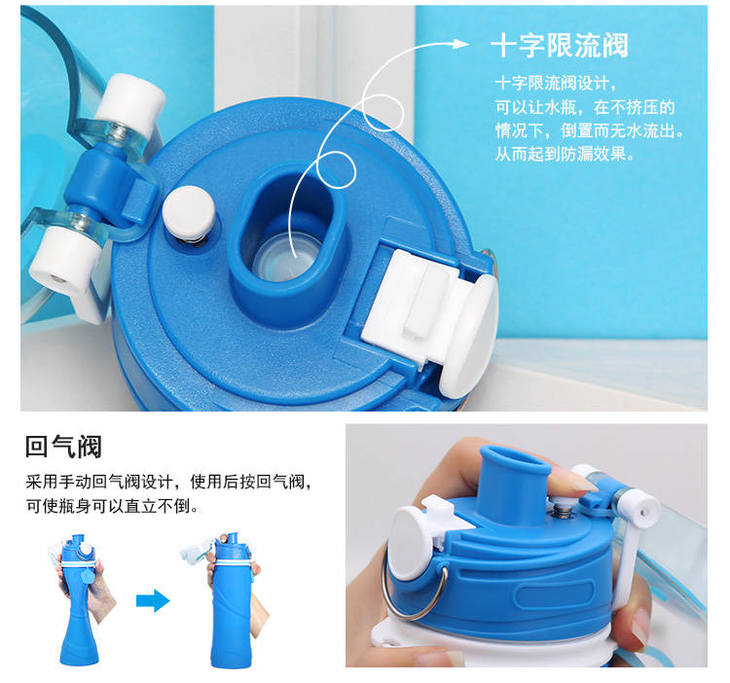 十字限流阀

十字限流阀设计，可以让水瓶，在不挤压的情况下，倒置而无水流出。从而起到防漏效果。

回气阀

采用手动回气阀设计，使用后按回气阀，可使瓶身可以直立不倒。