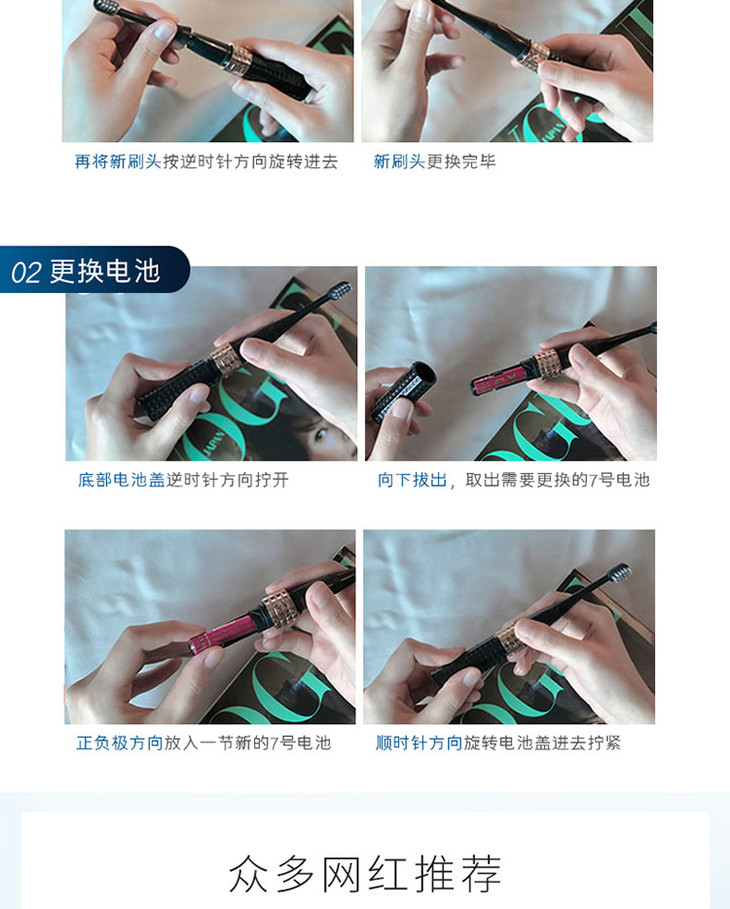 再将新刷头按逆时针方向旋转进去

新刷头更换完毕

02 更换电池

底部电池盖逆时针方向拧开

向下拔出，取出需要更换的7号电池

正负极方向放入一节新的7号电池

顺时针方向旋转电池盖进去拧紧

众多网红推荐