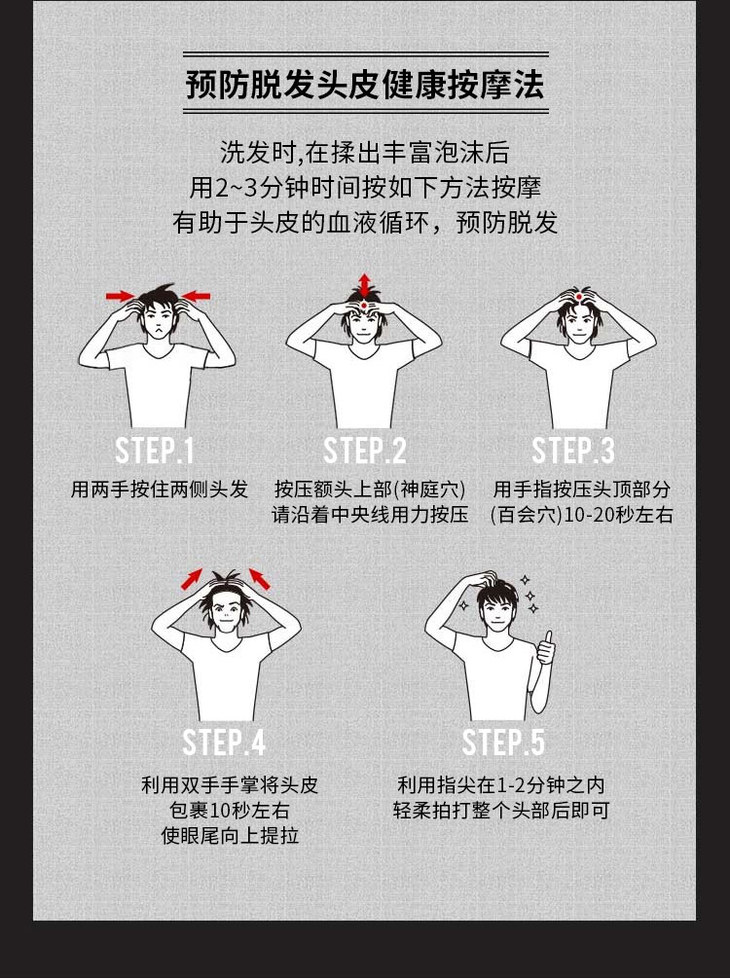 预防脱发头皮健康按摩法

洗发时,在揉出丰富泡沫后
用2~3分钟时间按如下方法按摩
有助于头皮的血液循环，预防脱发

STEP.1
用两手按住两侧头发

STEP.2
按压额头上部(神庭穴)
请沿着中央线用力按压

STEP.3
用手指按压头顶部分
(百会穴)10-20秒左右

STEP.4
利用双手手掌将头皮
包裹10秒左右
使眼尾向上提拉

STEP.5
利用指尖在1-2分钟之内
轻柔拍打整个头部后即可