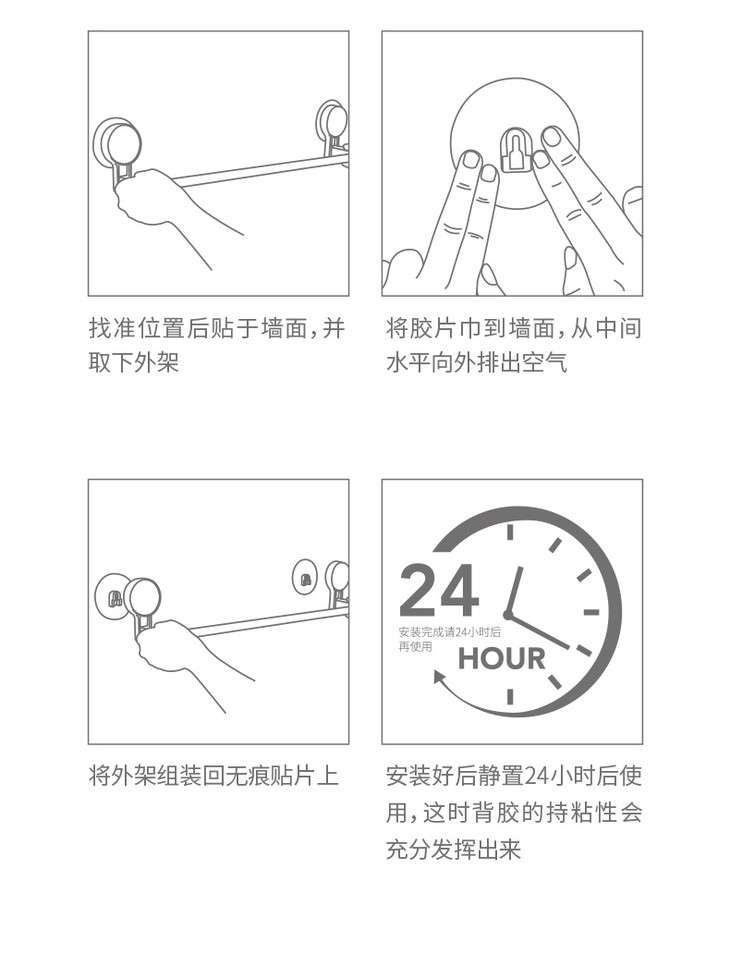 找准位置后贴于墙面，并取下外架

将胶片巾到墙面，从中间水平向外排出空气

将外架组装回无痕贴片上

24
安装完成请24小时后再使用
HOUR

安装好后静置24小时后使用，这时背胶的持粘性会充分发挥出来