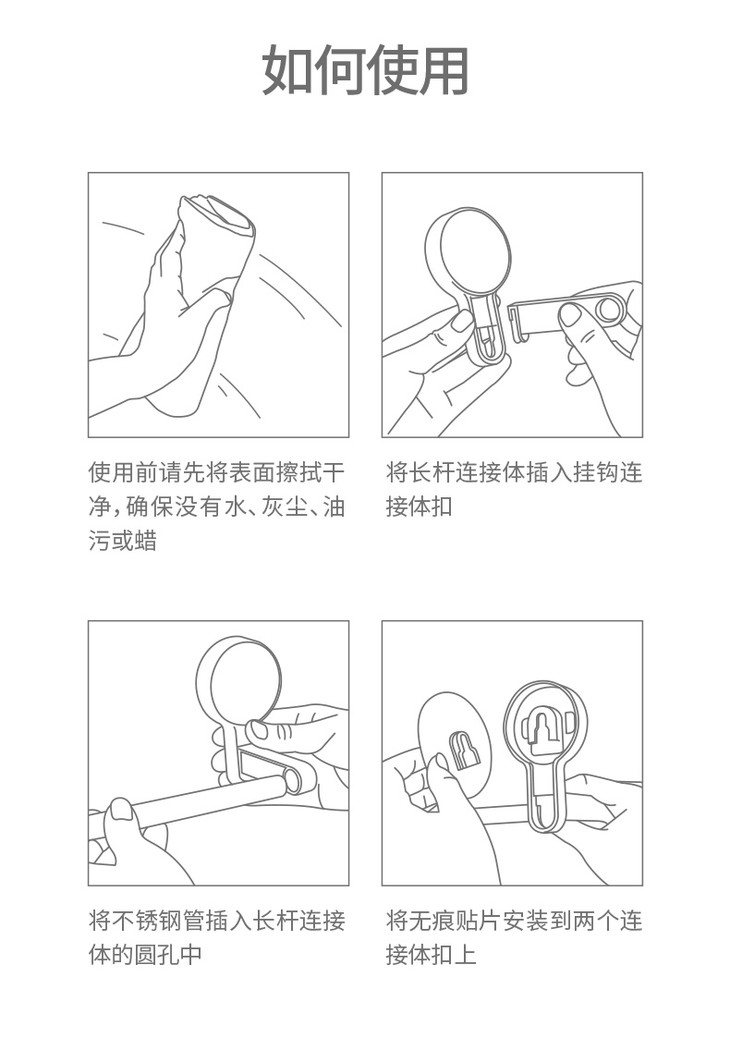 如何使用

使用前请先将表面擦拭干净，确保没有水、灰尘、油污或蜡

将长杆连接体插入挂钩连接体扣

将不锈钢管插入长杆连接体的圆孔中

将无痕贴片安装到两个连接体扣上