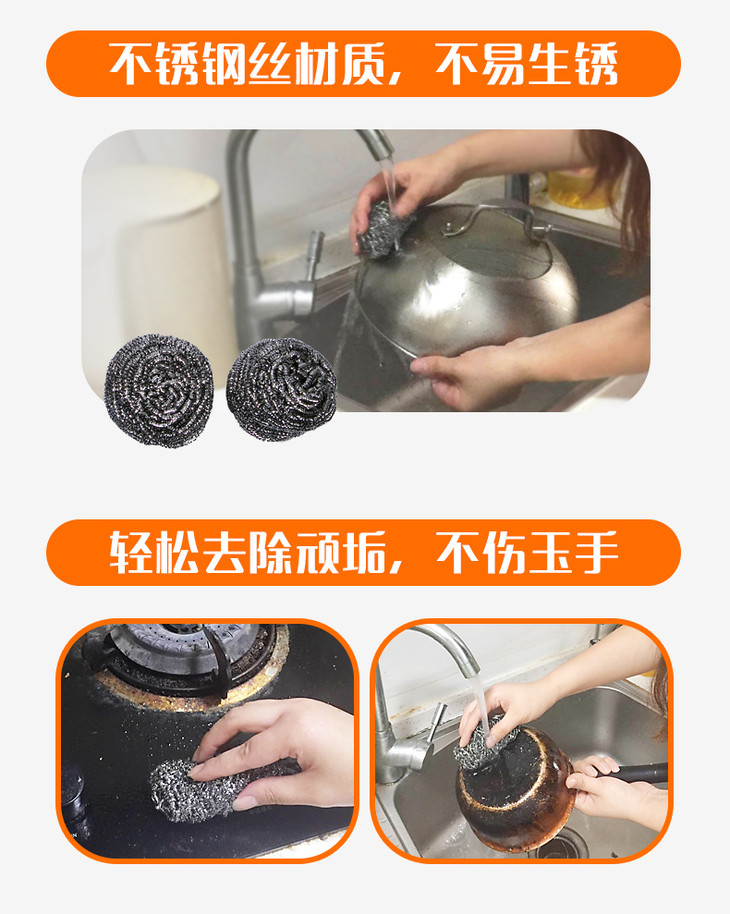 不锈钢丝材质，不易生锈

轻松去除顽垢，不伤玉手