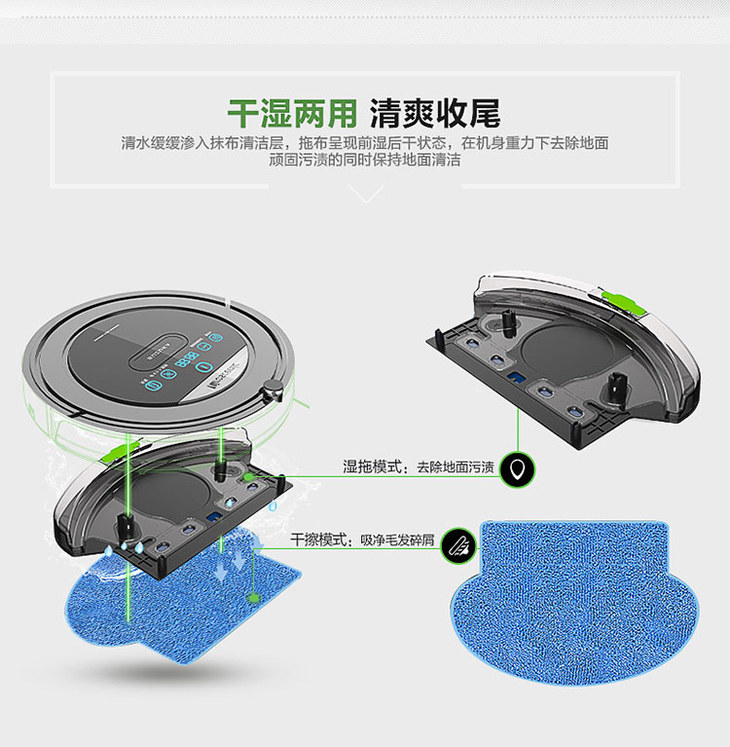 干湿两用 清爽收尾

清水缓缓渗入抹布清洁层，拖布呈现前湿后干状态，在机身重力下去除地面顽固污渍的同时保持地面清洁

湿拖模式：去除地面污渍

干擦模式：吸净毛发碎屑