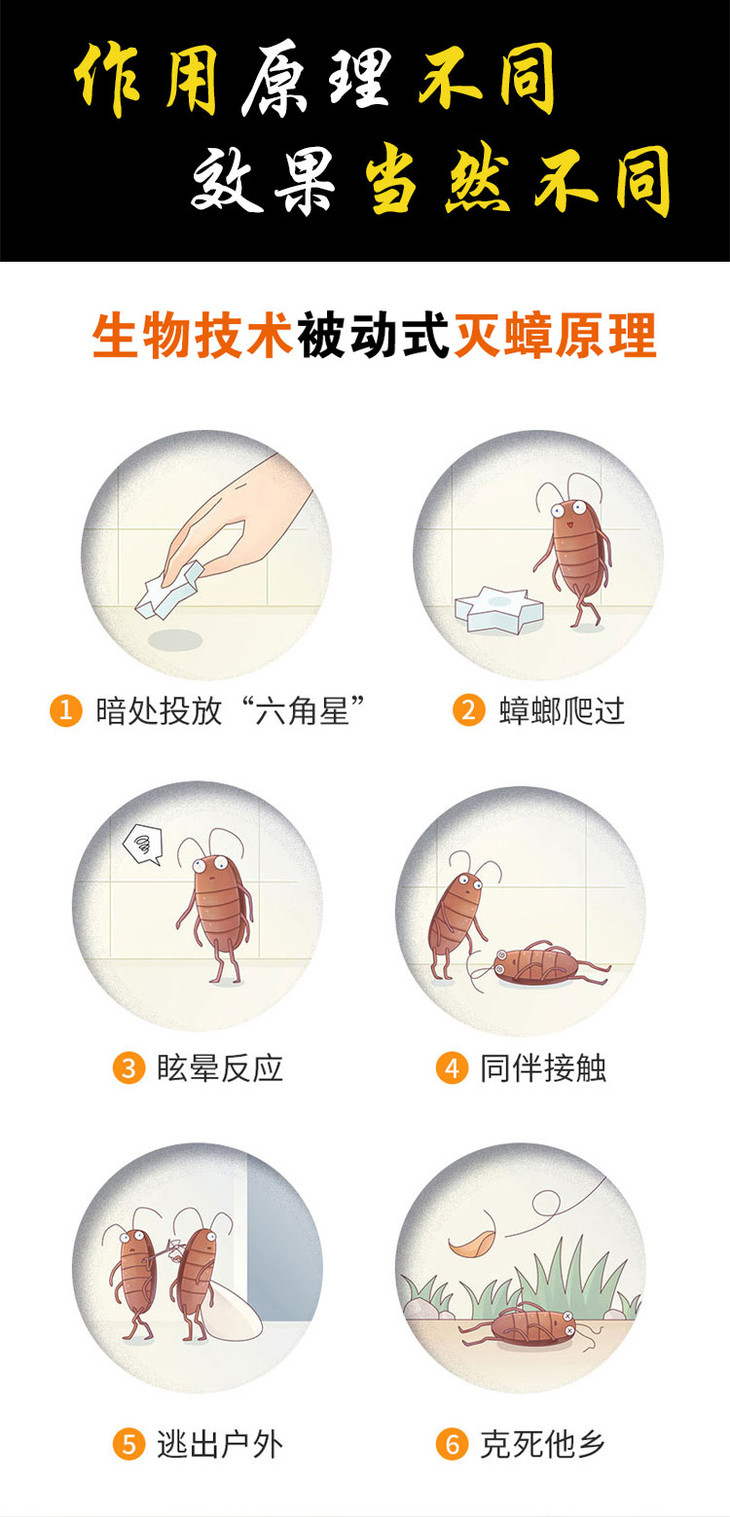 作用原理不同
效果当然不同

生物技术被动式灭蟑原理

1 暗处投放“六角星”

2 蟑螂爬过

3 眩晕反应

4 同伴接触

5 逃出户外

6 克死他乡