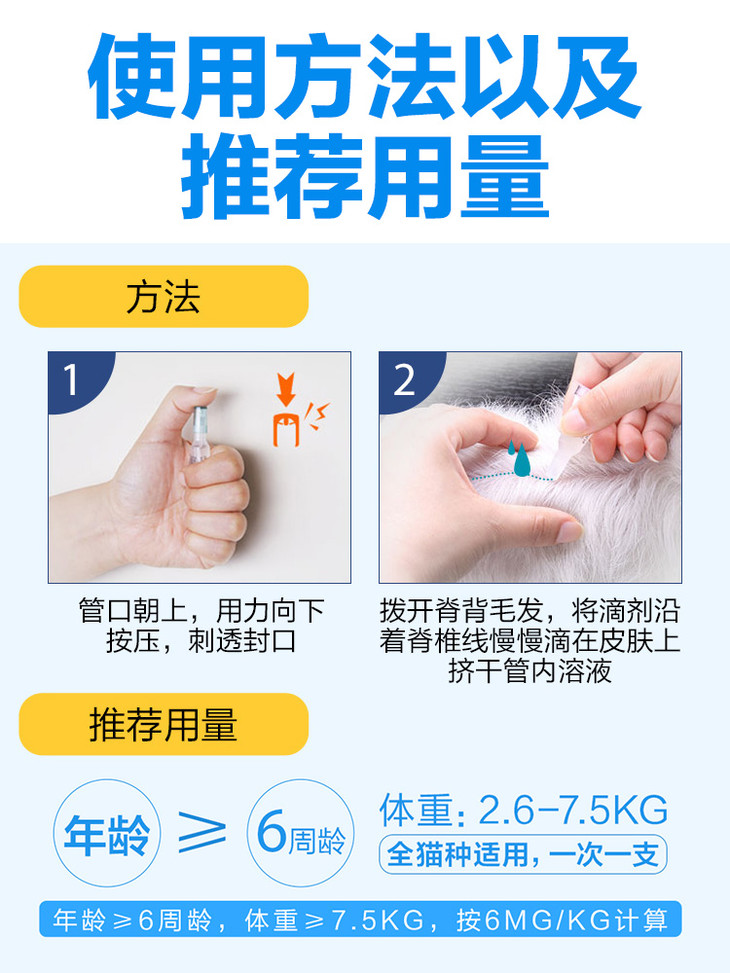 使用方法以及推荐用量

方法

1

管口朝上，用力向下按压，刺透封口

2

拨开脊背毛发，将滴剂沿着脊椎线慢慢滴在皮肤上挤干管内溶液

推荐用量

年龄 ≥ 6周龄

体重：2.6-7.5KG

全猫种适用，一次一支

年龄≥6周龄，体重≥7.5KG，按6MG/KG计算