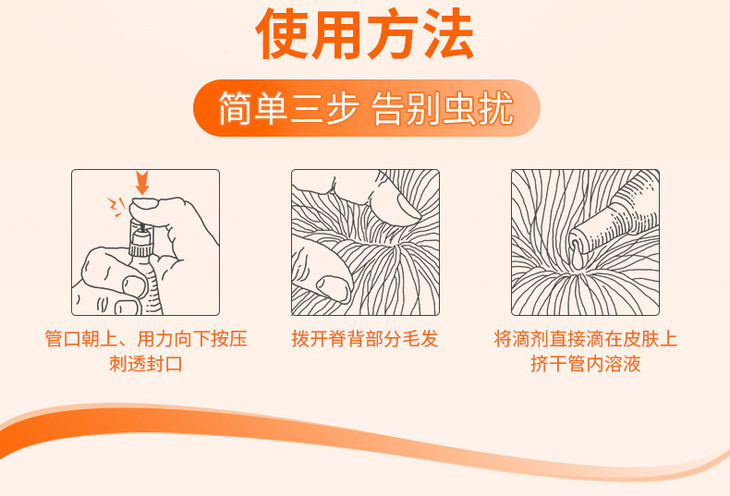 使用方法

简单三步 告别虫扰

管口朝上、用力向下按压刺透封口

拨开脊背部分毛发

将滴剂直接滴在皮肤上挤干管内溶液