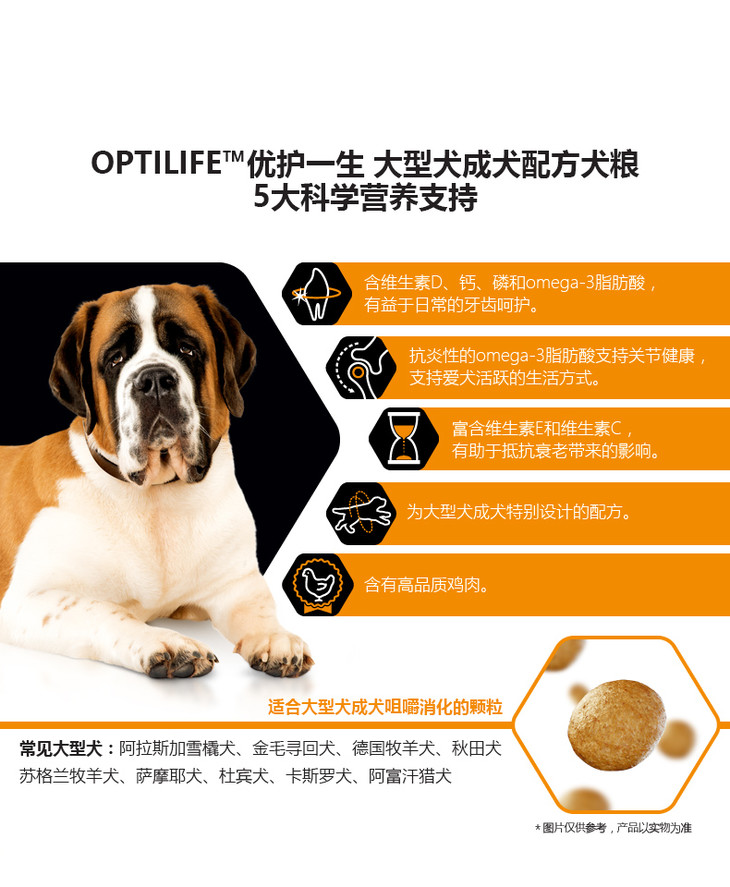 OPTILIFE™优护一生 大型犬成犬配方犬粮
5大科学营养支持

含维生素D、钙、磷和omega-3脂肪酸，有益于日常的牙齿呵护。

抗炎性的omega-3脂肪酸支持关节健康，支持爱犬活跃的生活方式。

富含维生素E和维生素C，有助于抵抗衰老带来的影响。

为大型犬成犬特别设计的配方。

含有高品质鸡肉。

适合大型犬成犬咀嚼消化的颗粒

常见大型犬：阿拉斯加雪橇犬、金毛寻回犬、德国牧羊犬、秋田犬
苏格兰牧羊犬、萨摩耶犬、杜宾犬、卡斯罗犬、阿富汗猎犬

*图片仅供参考，产品以实物为准