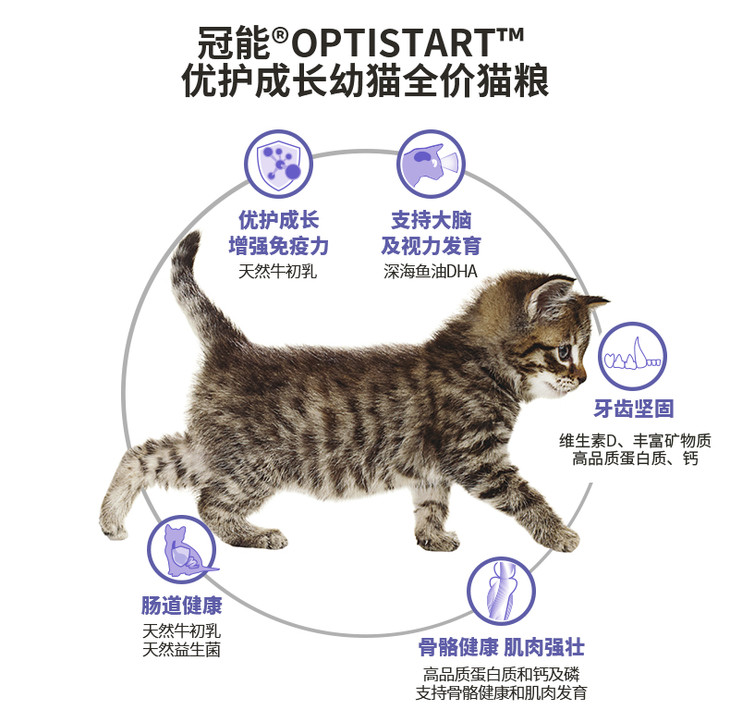 冠能®OPTISTART™
优护成长幼猫全价猫粮

优护成长
增强免疫力
天然牛初乳

支持大脑
及视力发育
深海鱼油DHA

牙齿坚固
维生素D、丰富矿物质
高品质蛋白质、钙

肠道健康
天然牛初乳
天然益生菌

骨骼健康 肌肉强壮
高品质蛋白质和钙及磷
支持骨骼健康和肌肉发育