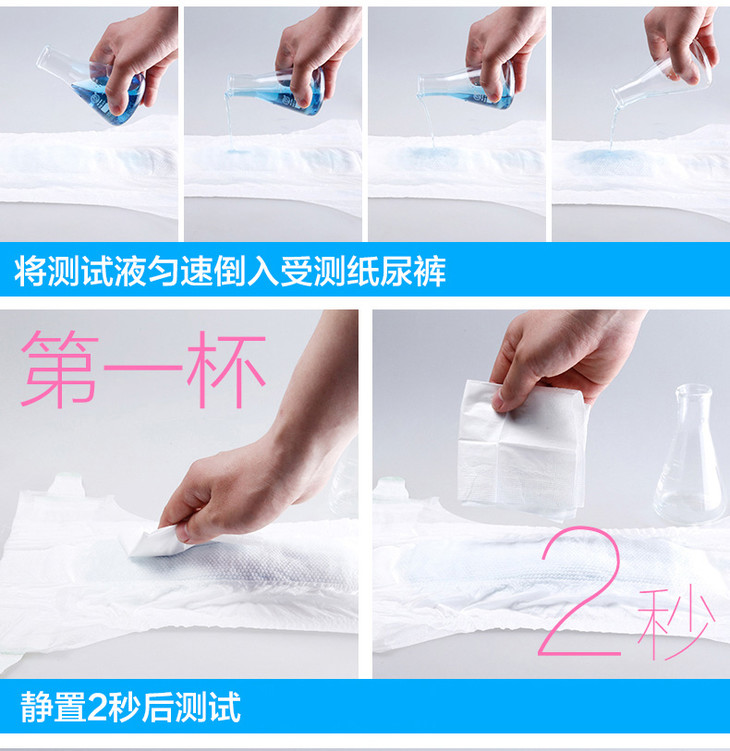 将测试液匀速倒入受测纸尿裤

第一杯

2秒

静置2秒后测试