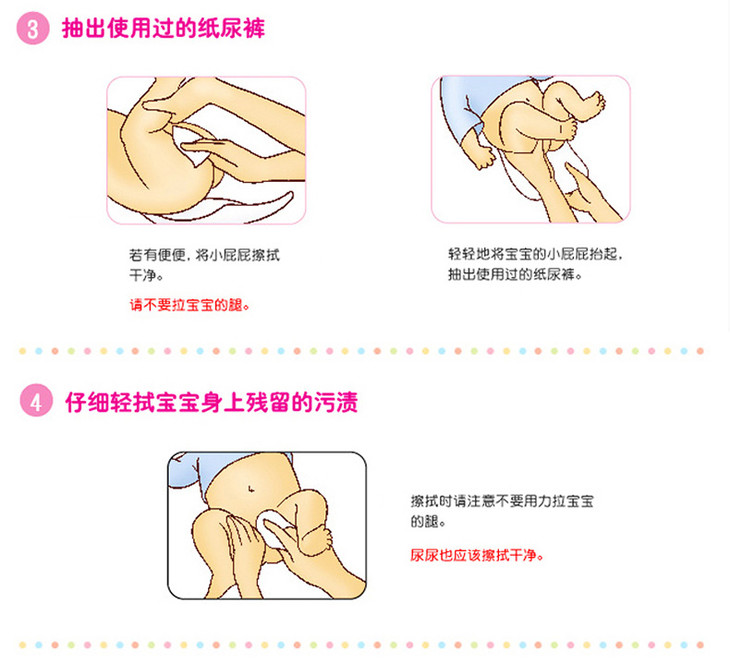 3 抽出使用过的纸尿裤

若有便便，将小屁屁擦拭干净。

请不要拉宝宝的腿。

轻轻地将宝宝的小屁屁抬起，抽出使用过的纸尿裤。

4 仔细轻拭宝宝身上残留的污渍

擦拭时请注意不要用力拉宝宝的腿。

尿尿也应该擦拭干净。