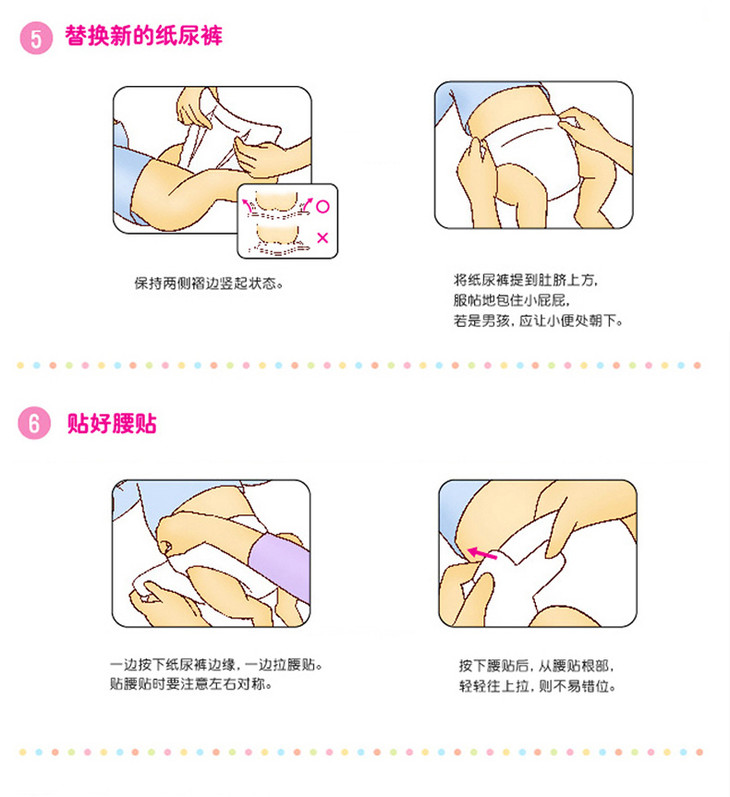 5 替换新的纸尿裤

○

×

保持两侧褶边竖起状态。

将纸尿裤提到肚脐上方，
服帖地包住小屁屁，
若是男孩，应让小便处朝下。

6 贴好腰贴

一边按下纸尿裤边缘，一边拉腰贴。
贴腰贴时要注意左右对称。

按下腰贴后，从腰贴根部，
轻轻往上拉，则不易错位。