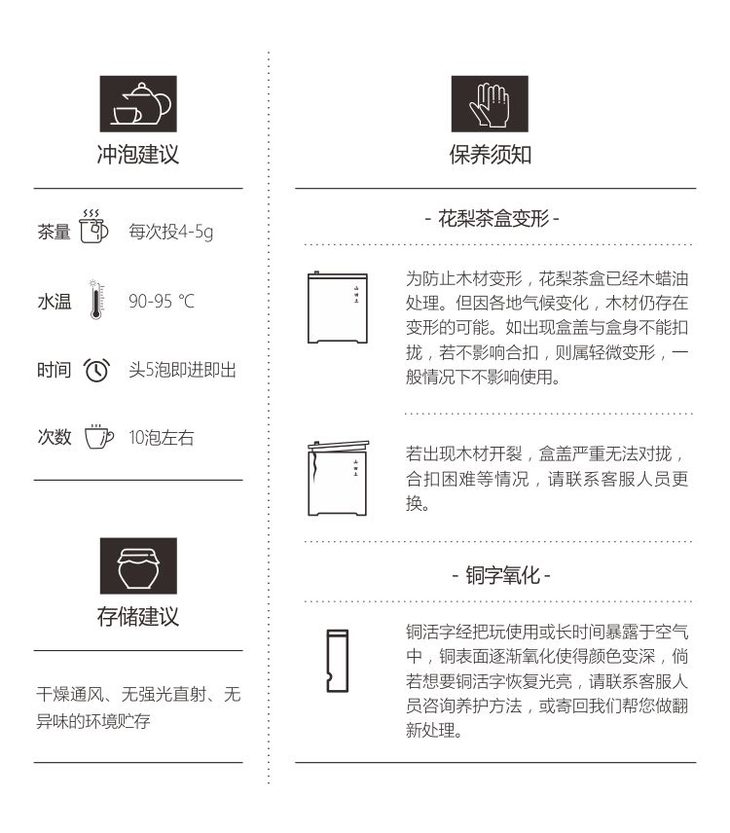 冲泡建议

茶量 每次投4-5g

水温 90-95 ℃

时间 头5泡即进即出

次数 10泡左右

存储建议

干燥通风、无强光直射、无异味的环境贮存

保养须知

- 花梨茶盒变形 -

为防止木材变形，花梨茶盒已经木蜡油处理。但因各地气候变化，木材仍存在变形的可能。如出现盒盖与盒身不能扣拢，若不影响合扣，则属轻微变形，一般情况下不影响使用。

若出现木材开裂，盒盖严重无法对拢，合扣困难等情况，请联系客服人员更换。

- 铜字氧化 -

铜活字经把玩使用或长时间暴露于空气中，铜表面逐渐氧化使得颜色变深，倘若想要铜活字恢复光亮，请联系客服人员咨询养护方法，或寄回我们帮您做翻新处理。