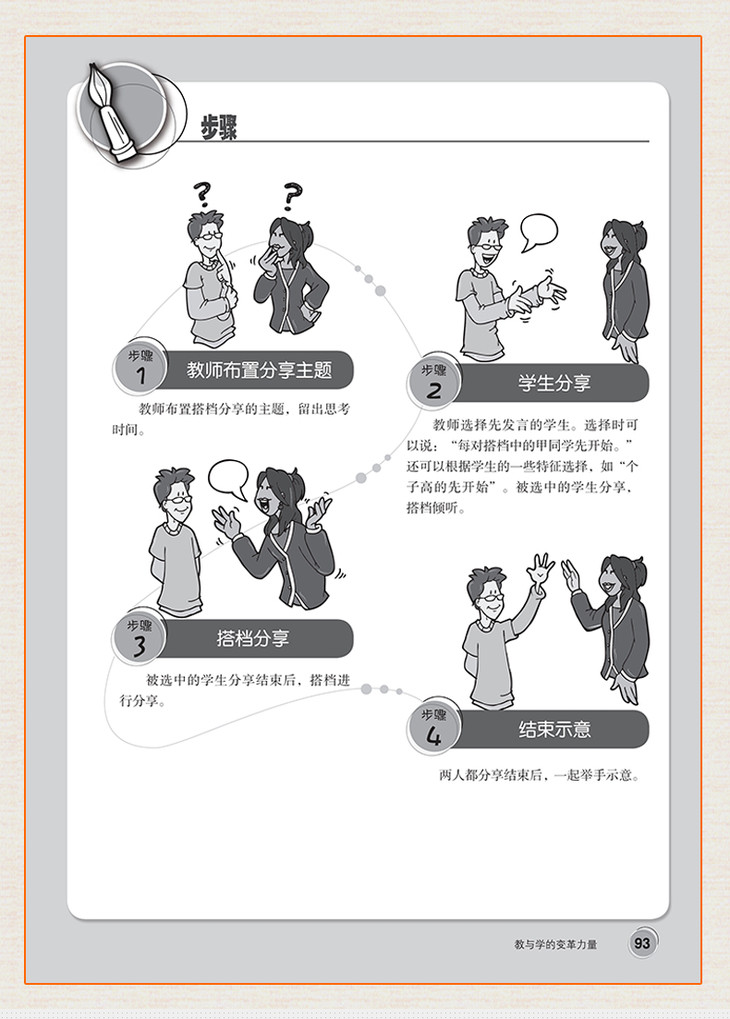 步骤

?

?

步骤
1
教师布置分享主题

教师布置搭档分享的主题，留出思考时间。

步骤
2
学生分享

教师选择先发言的学生。选择时可以说：“每对搭档中的甲同学先开始。”还可以根据学生的一些特征选择，如“个子高的先开始”。被选中的学生分享，搭档倾听。

步骤
3
搭档分享

被选中的学生分享结束后，搭档进行分享。

步骤
4
结束示意

两人都分享结束后，一起举手示意。

教与学的变革力量

93