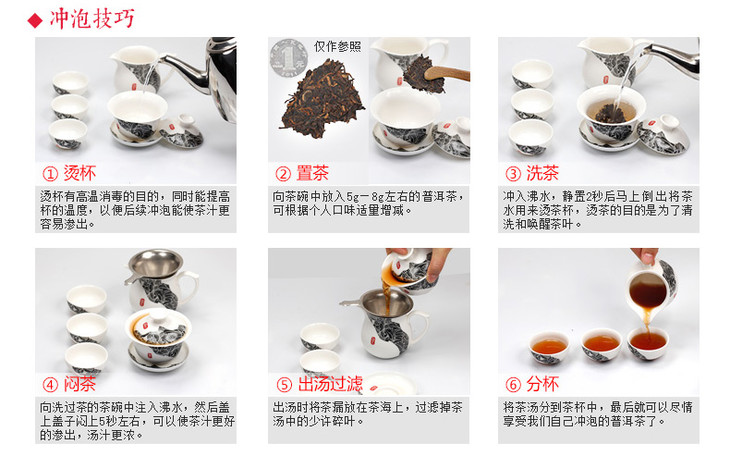 ◆ 冲泡技巧

① 烫杯

烫杯有高温消毒的目的，同时能提高杯的温度，以便后续冲泡能使茶汁更容易渗出。

仅作参照

② 置茶

向茶碗中放入5g－8g左右的普洱茶，可根据个人口味适量增减。

③ 洗茶

冲入沸水，静置2秒后马上倒出将茶水用来烫茶杯，烫茶的目的是为了清洗和唤醒茶叶。

④ 闷茶

向洗过茶的茶碗中注入沸水，然后盖上盖子闷上5秒左右，可以使茶汁更好的渗出，汤汁更浓。

⑤ 出汤过滤

出汤时将茶漏放在茶海上，过滤掉茶汤中的少许碎叶。

⑥ 分杯

将茶汤分到茶杯中，最后就可以尽情享受我们自己冲泡的普洱茶了。