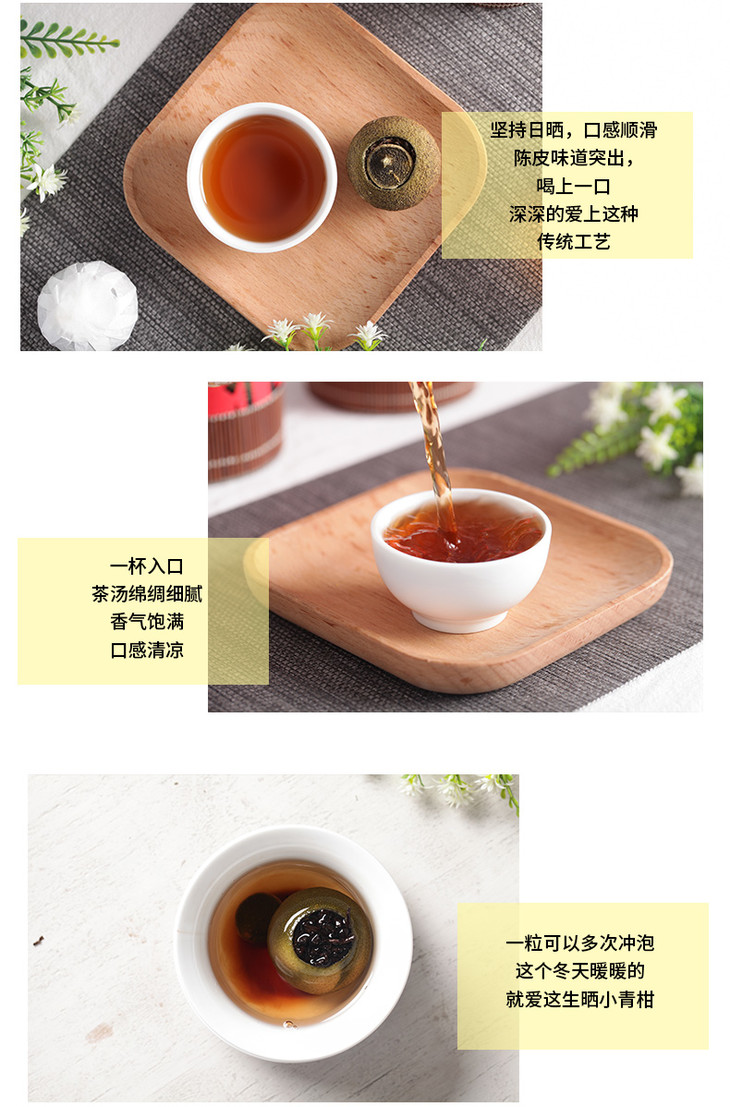 坚持日晒，口感顺滑
陈皮味道突出，
喝上一口
深深的爱上这种
传统工艺

一杯入口
茶汤绵绸细腻
香气饱满
口感清凉

一粒可以多次冲泡
这个冬天暖暖的
就爱这生晒小青柑