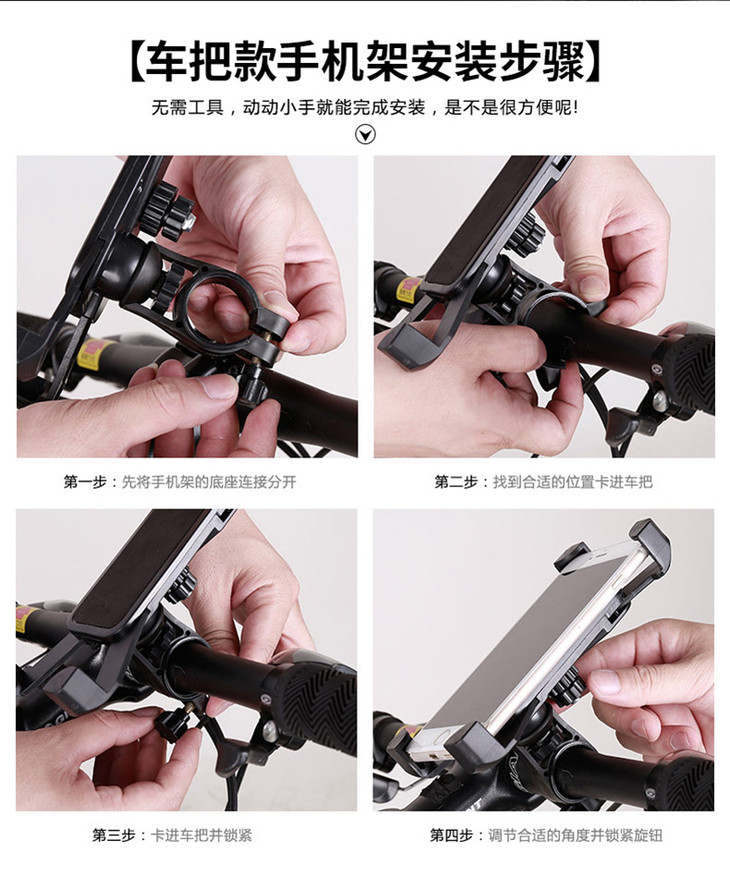 【车把款手机架安装步骤】

无需工具，动动小手就能完成安装，是不是很方便呢!

第一步：先将手机架的底座连接分开

第二步：找到合适的位置卡进车把

第三步：卡进车把并锁紧

第四步：调节合适的角度并锁紧旋钮