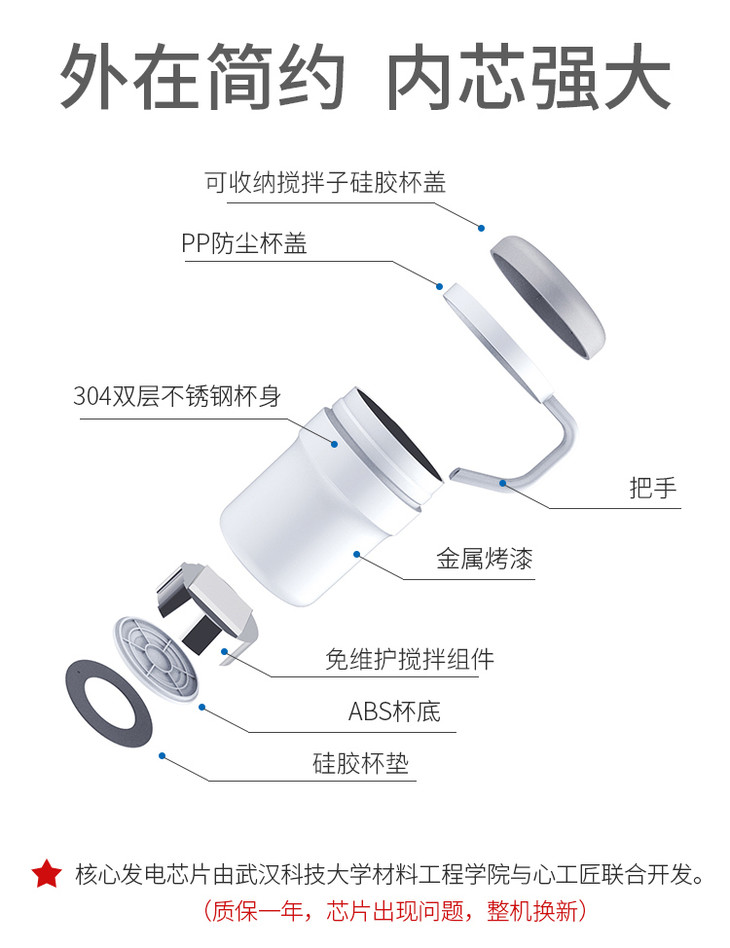 外在简约 内芯强大

可收纳搅拌子硅胶杯盖

PP防尘杯盖

304双层不锈钢杯身

把手

金属烤漆

免维护搅拌组件

ABS杯底

硅胶杯垫

核心发电芯片由武汉科技大学材料工程学院与心工匠联合开发。
（质保一年，芯片出现问题，整机换新）