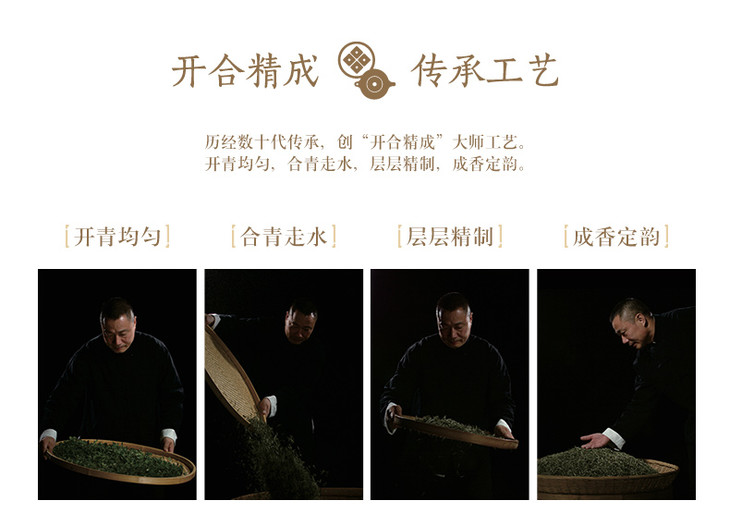 开合精成　传承工艺

历经数十代传承，创“开合精成”大师工艺。
开青均匀，合青走水，层层精制，成香定韵。

[开青均匀]　[合青走水]　[层层精制]　[成香定韵]