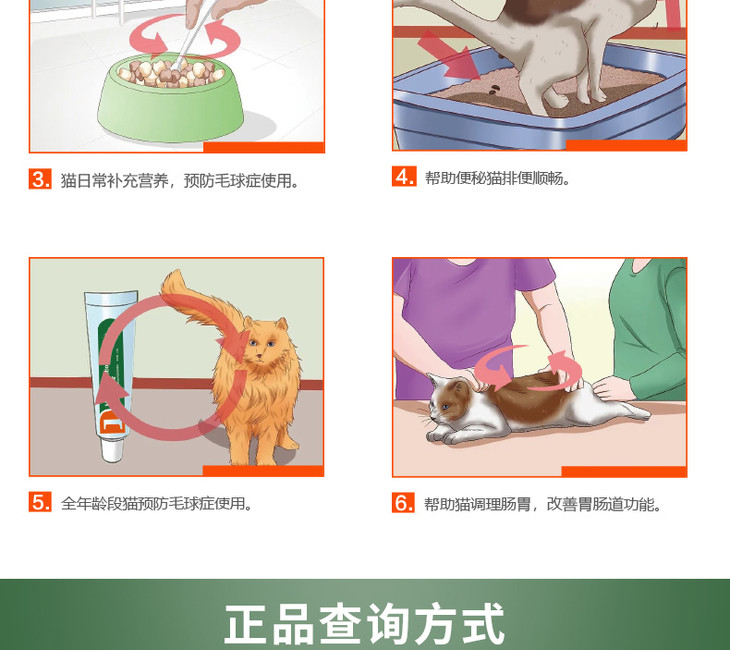 3. 猫日常补充营养，预防毛球症使用。

4. 帮助便秘猫排便顺畅。

5. 全年龄段猫预防毛球症使用。

6. 帮助猫调理肠胃，改善胃肠道功能。

正品查询方式