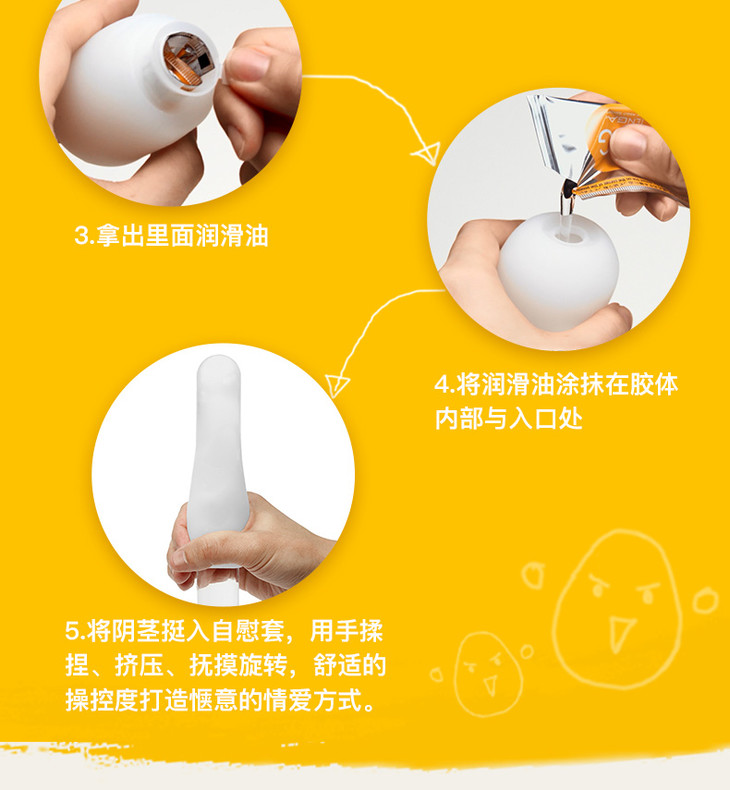 3.拿出里面润滑油

4.将润滑油涂抹在胶体内部与入口处

5.将阴茎挺入自慰套，用手揉捏、挤压、抚摸旋转，舒适的操控度打造惬意的情爱方式。