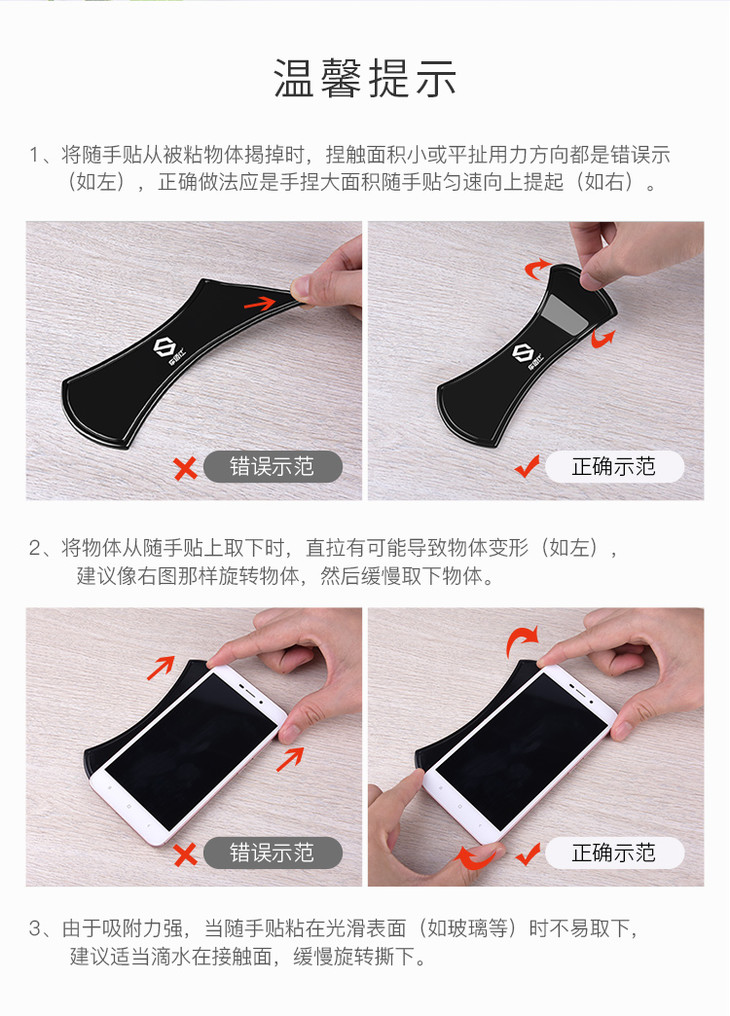 温馨提示

1、将随手贴从被粘物体揭掉时，捏触面积小或平扯用力方向都是错误示（如左），正确做法应是手捏大面积随手贴匀速向上提起（如右）。

错误示范

正确示范

2、将物体从随手贴上取下时，直拉有可能导致物体变形（如左），建议像右图那样旋转物体，然后缓慢取下物体。

错误示范

正确示范

3、由于吸附力强，当随手贴粘在光滑表面（如玻璃等）时不易取下，建议适当滴水在接触面，缓慢旋转撕下。