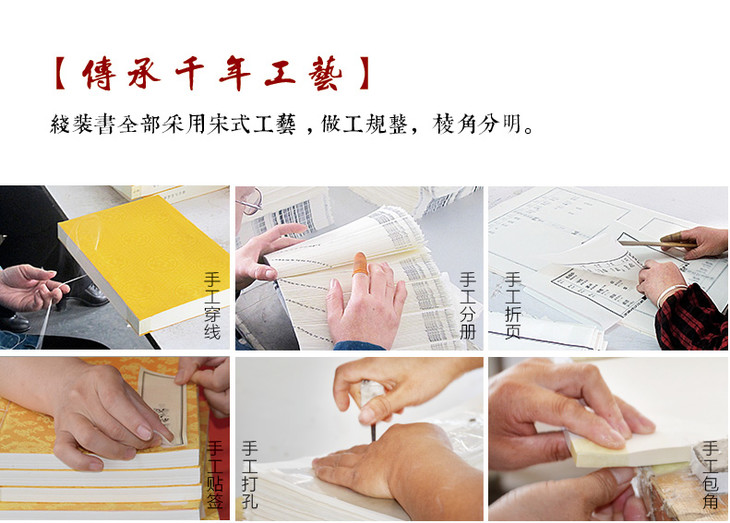 【傳承千年工藝】

綫裝書全部采用宋式工藝，做工規整，棱角分明。

手工穿线

手工分册

手工折页

手工贴签

手工打孔

手工包角