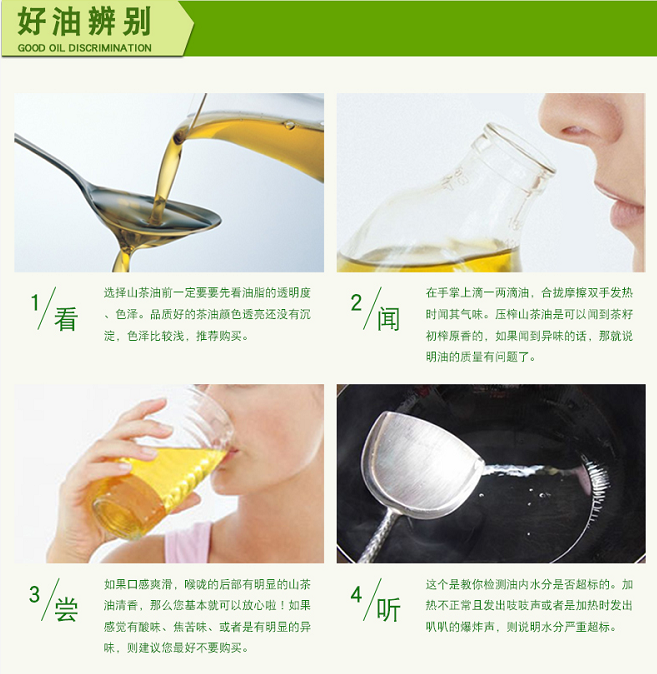 好油辨别
GOOD OIL DISCRIMINATION

1/看

选择山茶油前一定要要先看油脂的透明度、色泽。品质好的茶油颜色透亮还没有沉淀，色泽比较浅，推荐购买。

2/闻

在手掌上滴一两滴油，合拢摩擦双手发热时闻其气味。压榨山茶油是可以闻到茶籽初榨原香的，如果闻到异味的话，那就说明油的质量有问题了。

3/尝

如果口感爽滑，喉咙的后部有明显的山茶油清香，那么您基本就可以放心啦！如果感觉有酸味、焦苦味、或者是有明显的异味，则建议您最好不要购买。

4/听

这个是教你检测油内水分是否超标的。加热不正常且发出吱吱声或者是加热时发出叭叭的爆炸声，则说明水分严重超标。