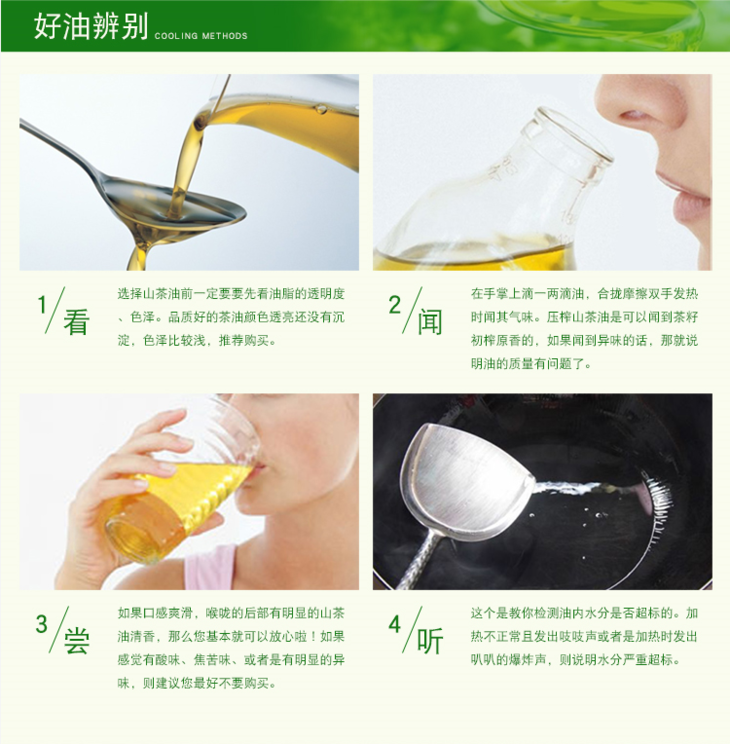 好油辨别 COOLING METHODS

1/看

选择山茶油前一定要要先看油脂的透明度、色泽。品质好的茶油颜色透亮还没有沉淀，色泽比较浅，推荐购买。

2/闻

在手掌上滴一两滴油，合拢摩擦双手发热时闻其气味。压榨山茶油是可以闻到茶籽初榨原香的，如果闻到异味的话，那就说明油的质量有问题了。

3/尝

如果口感爽滑，喉咙的后部有明显的山茶油清香，那么您基本就可以放心啦！如果感觉有酸味、焦苦味、或者是有明显的异味，则建议您最好不要购买。

4/听

这个是教你检测油内水分是否超标的。加热不正常且发出吱吱声或者是加热时发出叭叭的爆炸声，则说明水分严重超标。