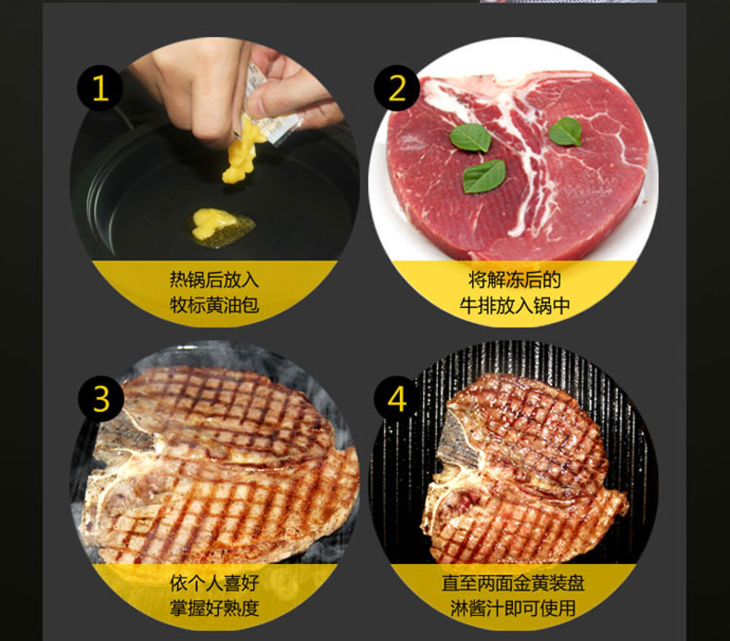 1

热锅后放入
牧标黄油包

2

将解冻后的
牛排放入锅中

3

依个人喜好
掌握好熟度

4

直至两面金黄装盘
淋酱汁即可使用