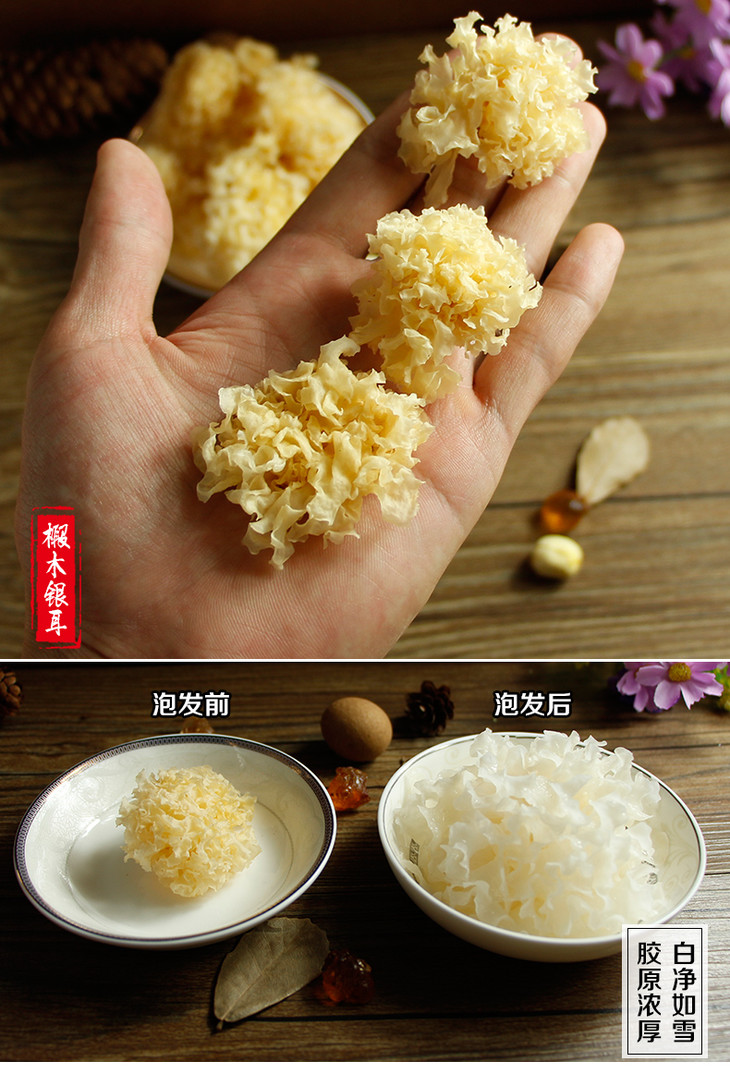 椴木银耳

泡发前

泡发后

白净如雪
胶原浓厚