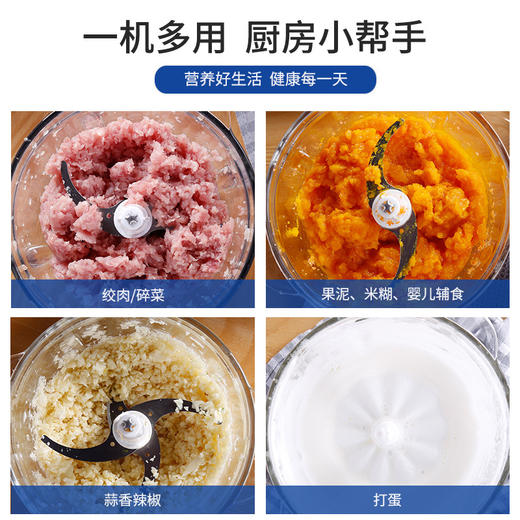 一机多用 厨房小帮手

营养好生活 健康每一天

绞肉/碎菜

果泥、米糊、婴儿辅食

蒜香辣椒

打蛋