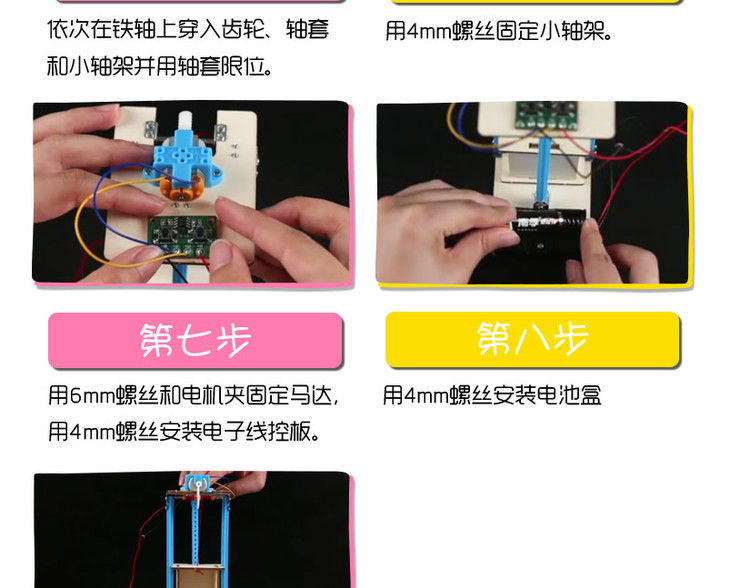 依次在铁轴上穿入齿轮、轴套和小轴架并用轴套限位。

用4mm螺丝固定小轴架。

南孚

第七步

用6mm螺丝和电机夹固定马达，用4mm螺丝安装电子线控板。

第八步

用4mm螺丝安装电池盒