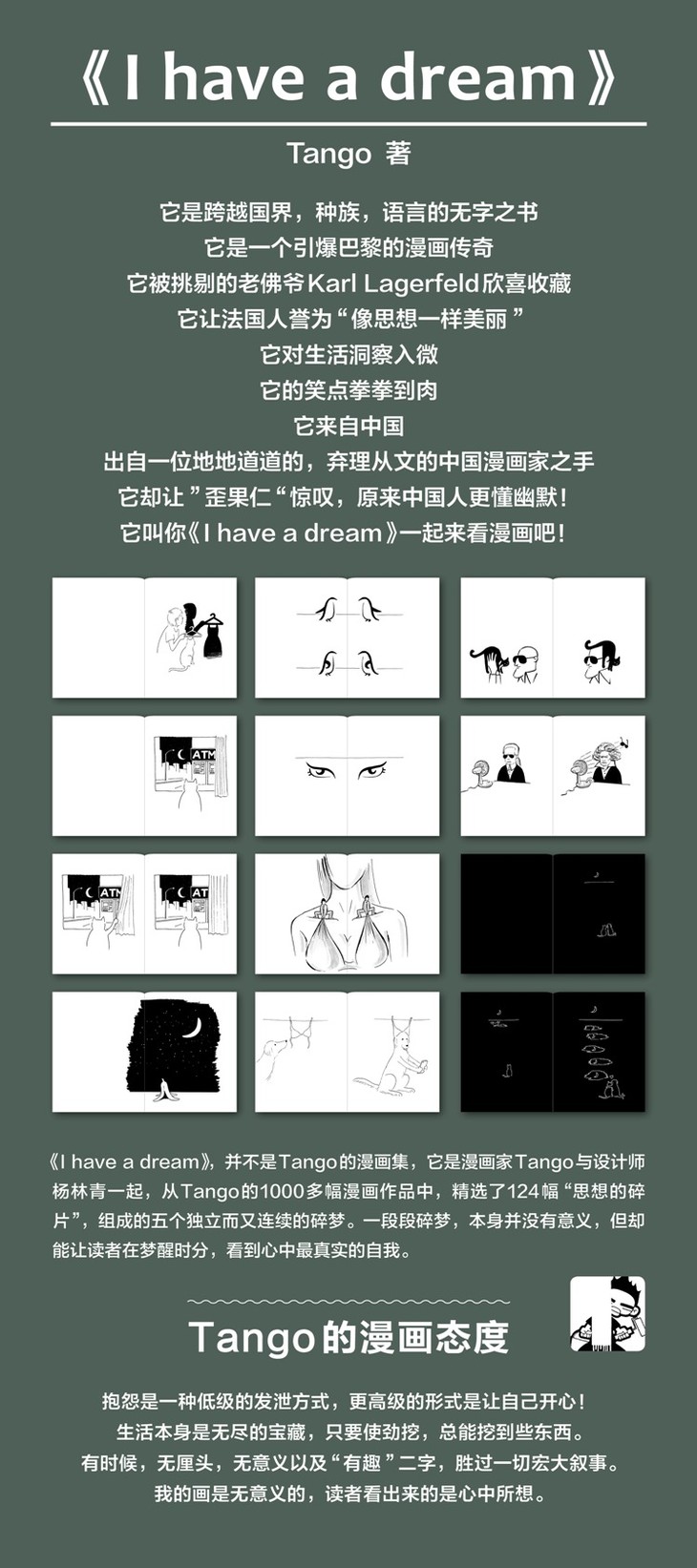 《I have a dream》

Tango 著

它是跨越国界，种族，语言的无字之书
它是一个引爆巴黎的漫画传奇
它被挑剔的老佛爷Karl Lagerfeld欣喜收藏
它让法国人誉为“像思想一样美丽”
它对生活洞察入微
它的笑点拳拳到肉
它来自中国
出自一位地地道道的，弃理从文的中国漫画家之手
它却让”歪果仁“惊叹，原来中国人更懂幽默！
它叫你《I have a dream》一起来看漫画吧！

ATM

ATM ATM

《I have a dream》，并不是Tango的漫画集，它是漫画家Tango与设计师杨林青一起，从Tango的1000多幅漫画作品中，精选了124幅“思想的碎片”，组成的五个独立而又连续的碎梦。一段段碎梦，本身并没有意义，但却能让读者在梦醒时分，看到心中最真实的自我。

Tango的漫画态度

抱怨是一种低级的发泄方式，更高级的形式是让自己开心！
生活本身是无尽的宝藏，只要使劲挖，总能挖到些东西。
有时候，无厘头，无意义以及“有趣”二字，胜过一切宏大叙事。
我的画是无意义的，读者看出来的是心中所想。