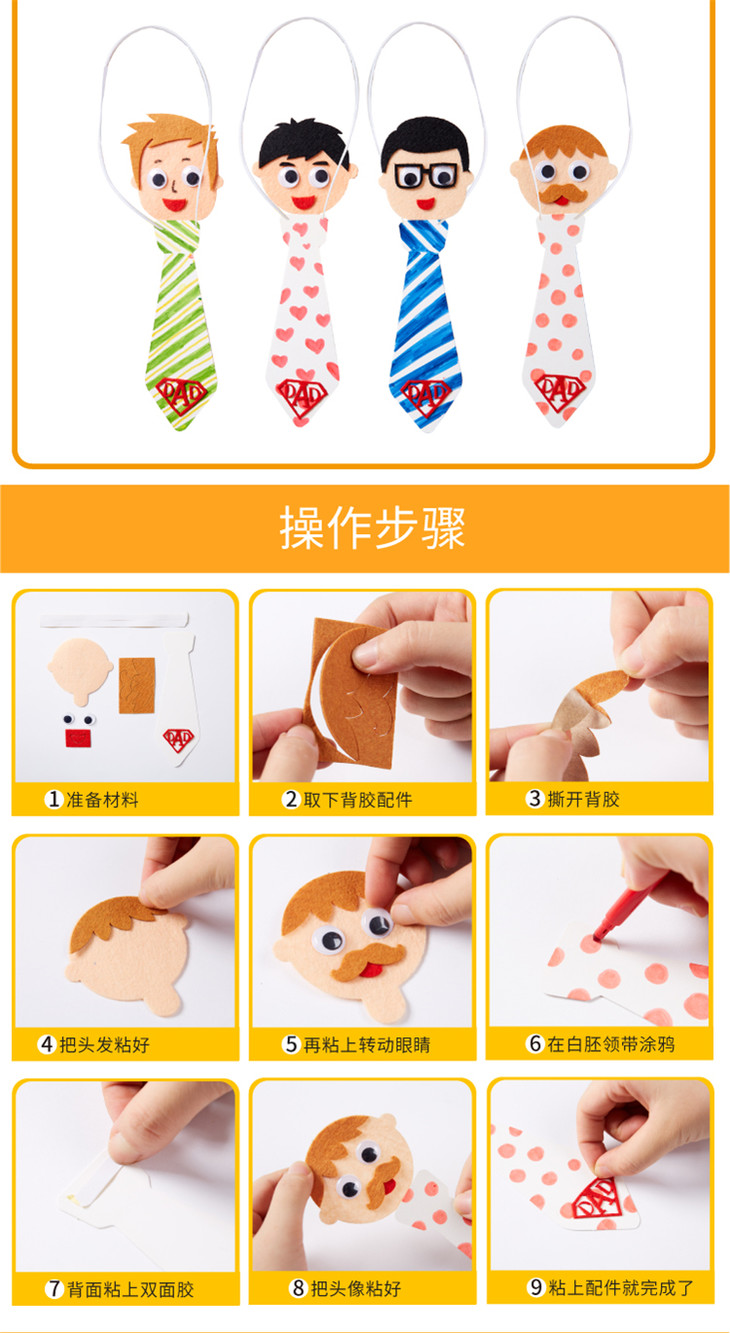 DAD DAD DAD DAD

操作步骤

DAD

1 准备材料

2 取下背胶配件

3 撕开背胶

4 把头发粘好

5 再粘上转动眼睛

6 在白胚领带涂鸦

7 背面粘上双面胶

8 把头像粘好

DAD

9 粘上配件就完成了