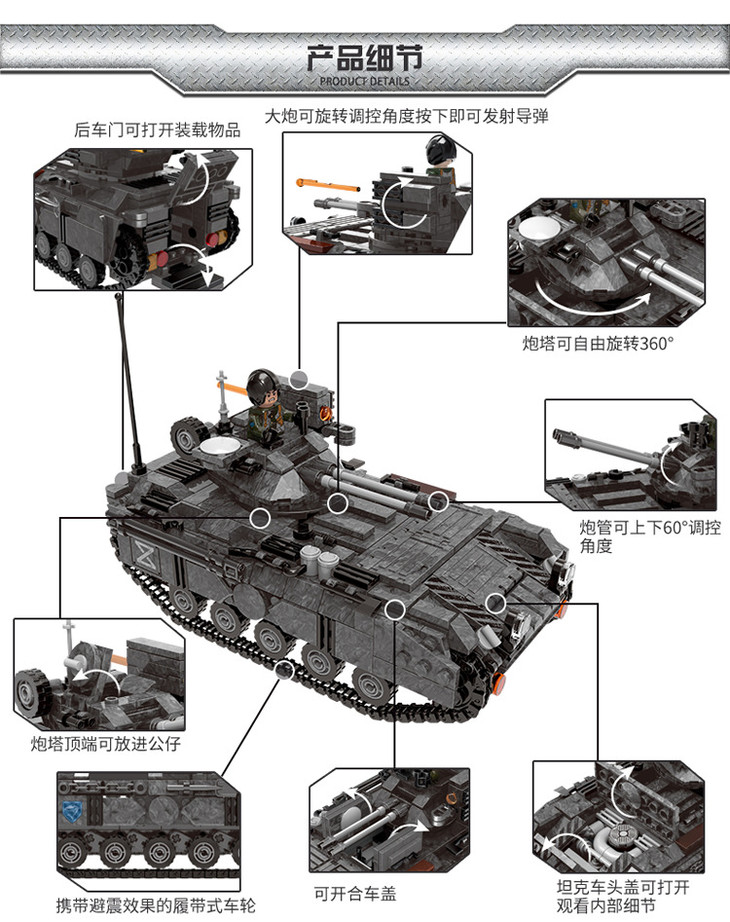 产品细节
PRODUCT DETAILS

后车门可打开装载物品

大炮可旋转调控角度按下即可发射导弹

炮塔可自由旋转360°

炮管可上下60°调控角度

炮塔顶端可放进公仔

携带避震效果的履带式车轮

可开合车盖

坦克车头盖可打开观看内部细节