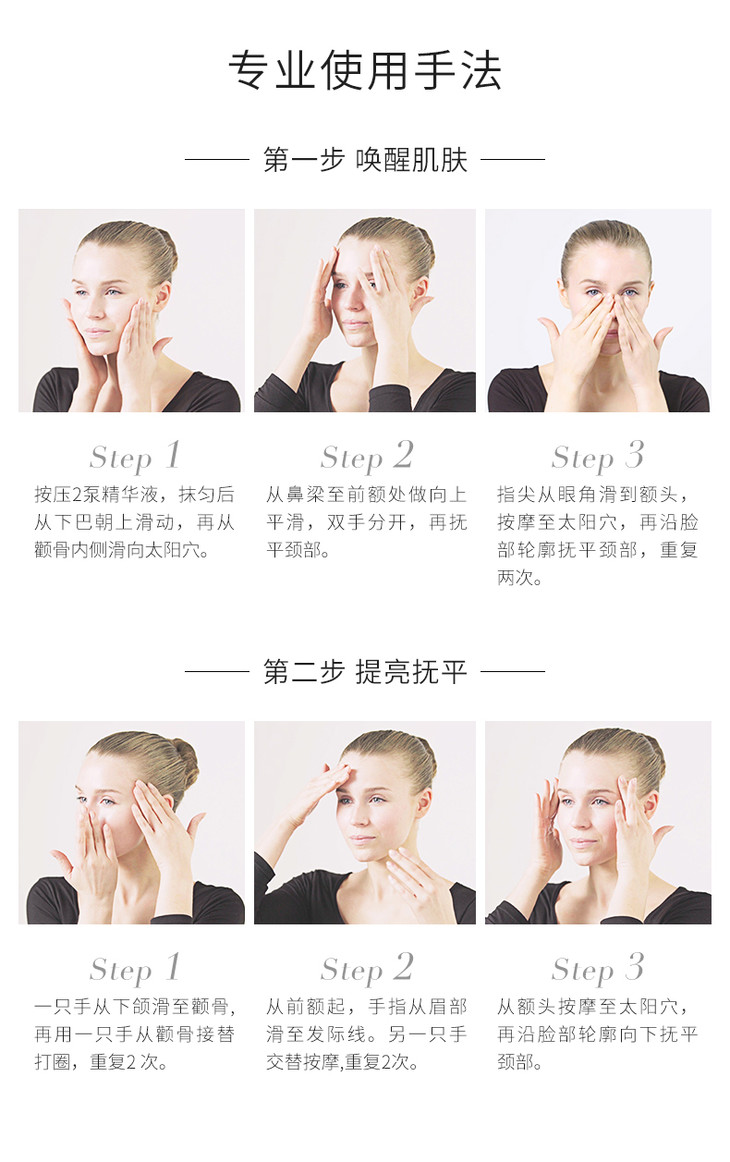 专业使用手法

第一步 唤醒肌肤

Step 1
按压2泵精华液，抹匀后从下巴朝上滑动，再从颧骨内侧滑向太阳穴。

Step 2
从鼻梁至前额处做向上平滑，双手分开，再抚平颈部。

Step 3
指尖从眼角滑到额头，按摩至太阳穴，再沿脸部轮廓抚平颈部，重复两次。

第二步 提亮抚平

Step 1
一只手从下颌滑至颧骨，再用一只手从颧骨接替打圈，重复2次。

Step 2
从前额起，手指从眉部滑至发际线。另一只手交替按摩,重复2次。

Step 3
从额头按摩至太阳穴，再沿脸部轮廓向下抚平颈部。