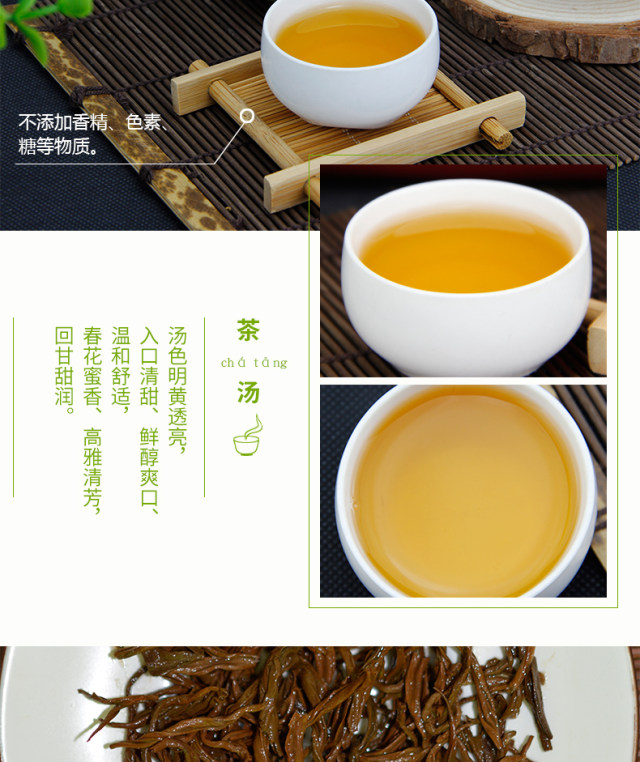 不添加香精、色素、糖等物质。

茶
chá tāng
汤

汤色明黄透亮，入口清甜、鲜醇爽口、温和舒适，春花蜜香、高雅清芳，回甘甜润。