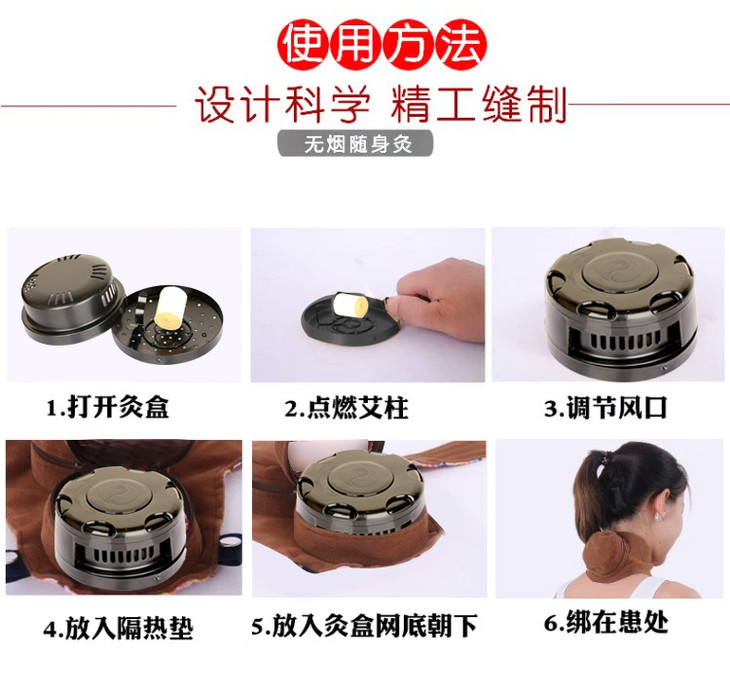 使用方法

设计科学 精工缝制

无烟随身灸

1.打开灸盒

2.点燃艾柱

3.调节风口

4.放入隔热垫

5.放入灸盒网底朝下

6.绑在患处