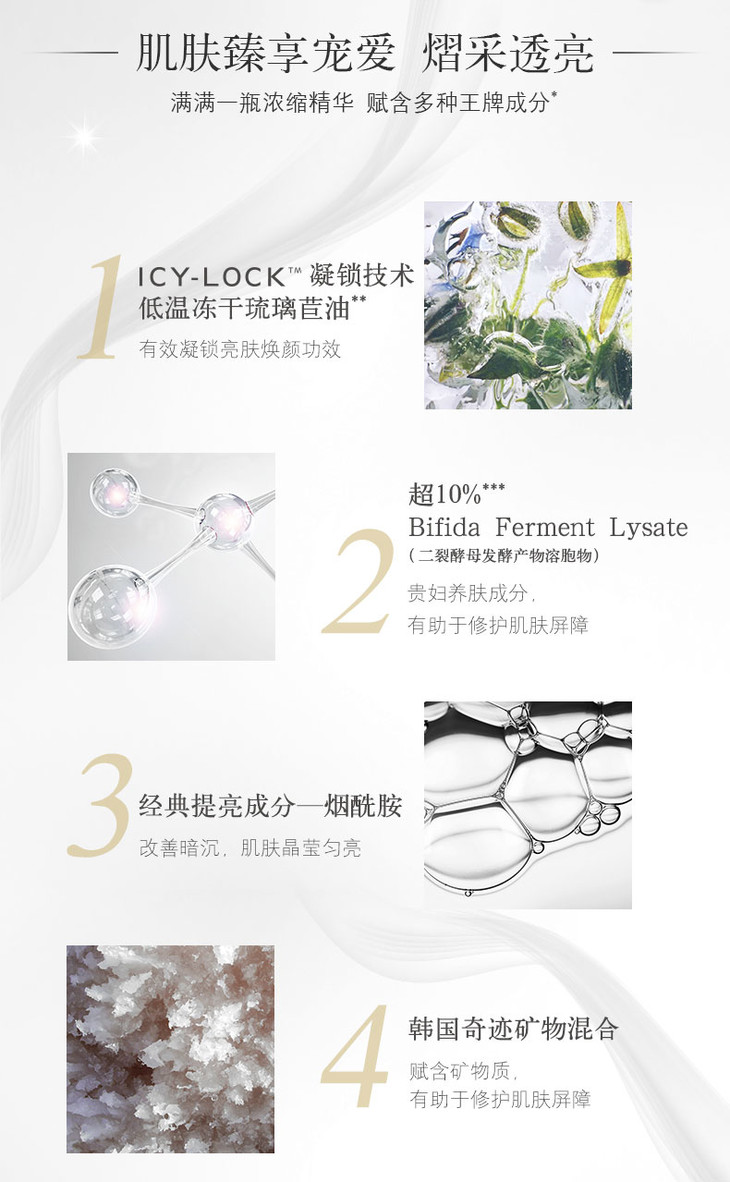 肌肤臻享宠爱 熠采透亮

满满一瓶浓缩精华 赋含多种王牌成分*

1

ICY-LOCK™ 凝锁技术
低温冻干琉璃苣油**
有效凝锁亮肤焕颜功效

2

超10%***
Bifida Ferment Lysate
（二裂酵母发酵产物溶胞物）
贵妇养肤成分，
有助于修护肌肤屏障

3

经典提亮成分—烟酰胺
改善暗沉，肌肤晶莹匀亮

4

韩国奇迹矿物混合
赋含矿物质，
有助于修护肌肤屏障