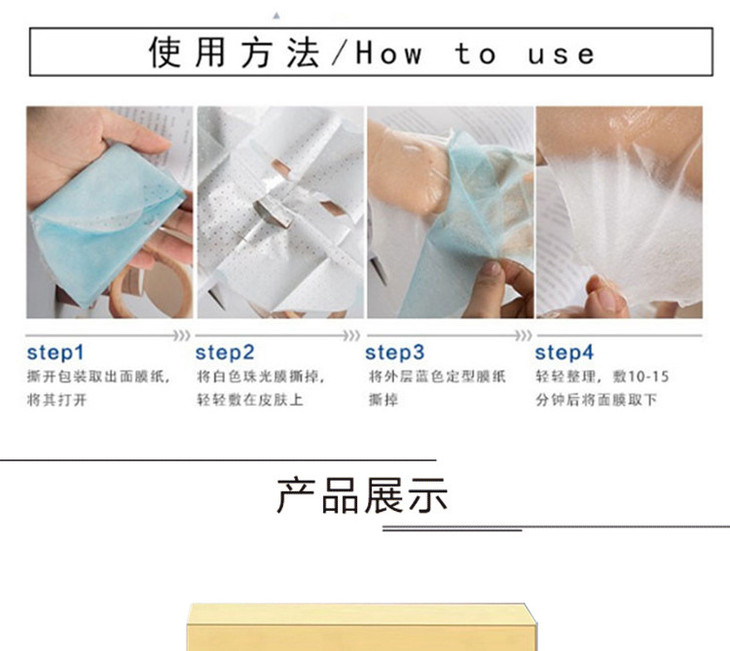 使用方法/How to use

step1
撕开包装取出面膜纸，将其打开

step2
将白色珠光膜撕掉，轻轻敷在皮肤上

step3
将外层蓝色定型膜纸撕掉

step4
轻轻整理，敷10-15分钟后将面膜取下

产品展示