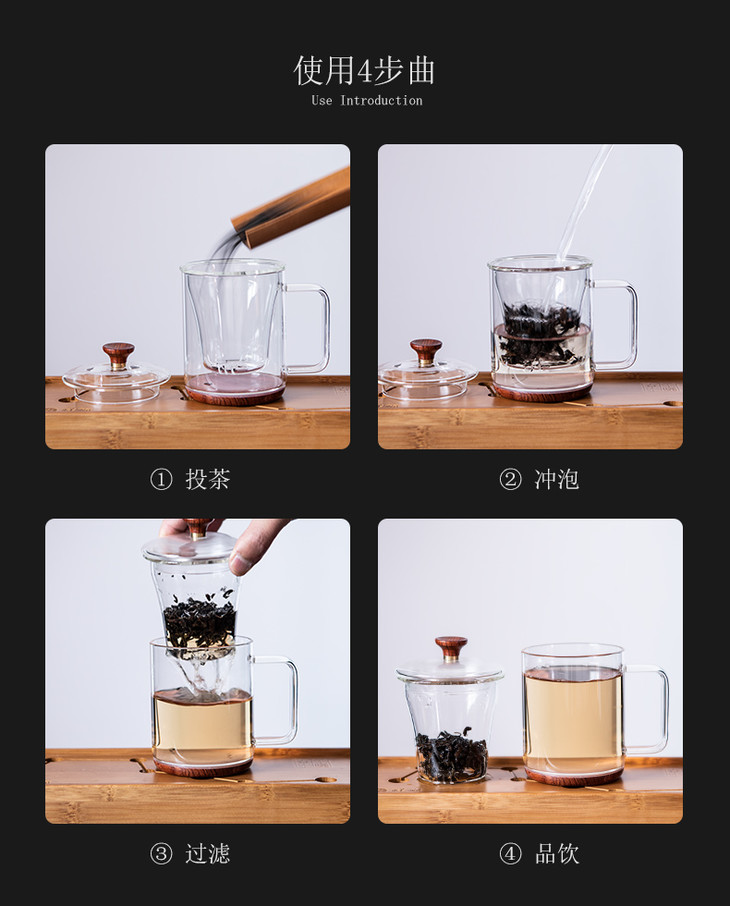 使用4步曲
Use Introduction

① 投茶

② 冲泡

③ 过滤

④ 品饮