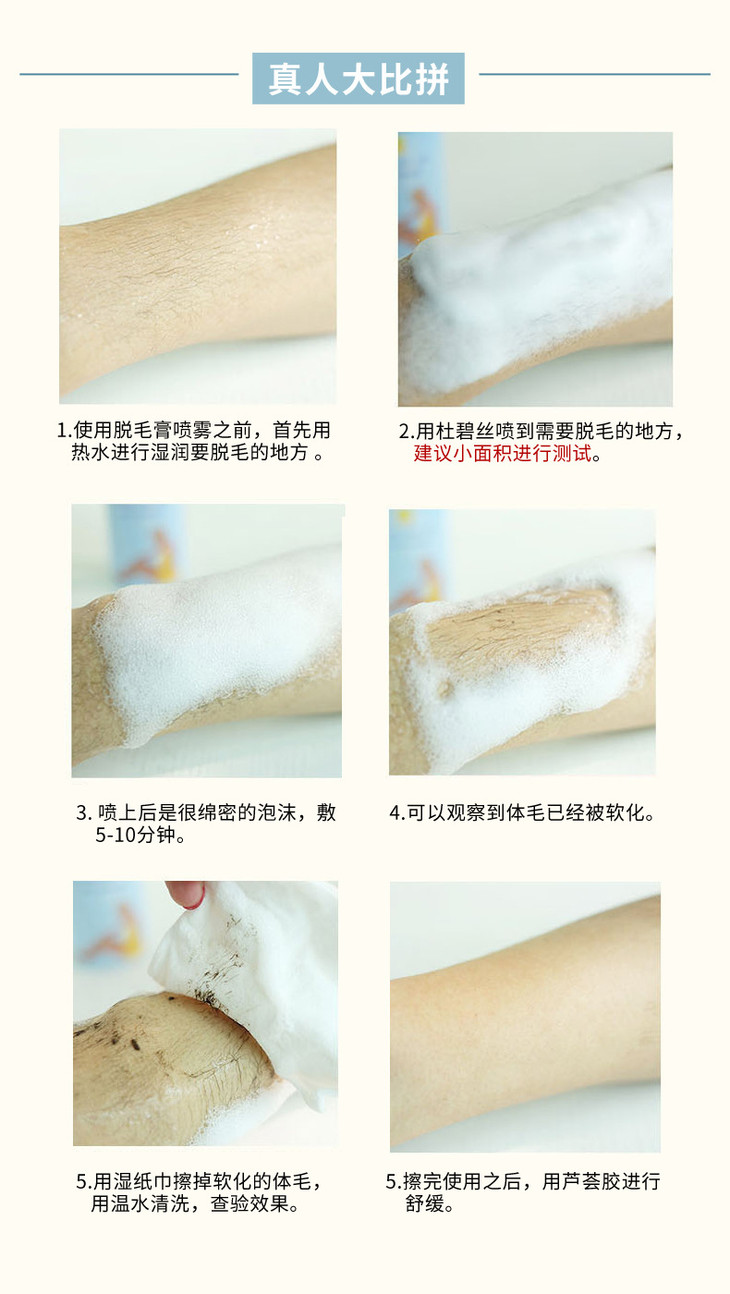 真人大比拼

1.使用脱毛膏喷雾之前，首先用热水进行湿润要脱毛的地方 。

2.用杜碧丝喷到需要脱毛的地方，建议小面积进行测试。

3. 喷上后是很绵密的泡沫，敷5-10分钟。

4.可以观察到体毛已经被软化。

5.用湿纸巾擦掉软化的体毛，用温水清洗，查验效果。

5.擦完使用之后，用芦荟胶进行舒缓。