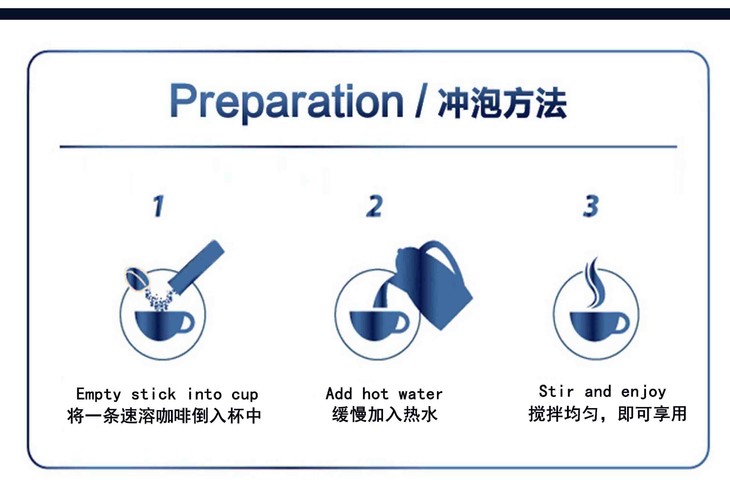 Preparation / 冲泡方法

1

Empty stick into cup
将一条速溶咖啡倒入杯中

2

Add hot water
缓慢加入热水

3

Stir and enjoy
搅拌均匀，即可享用