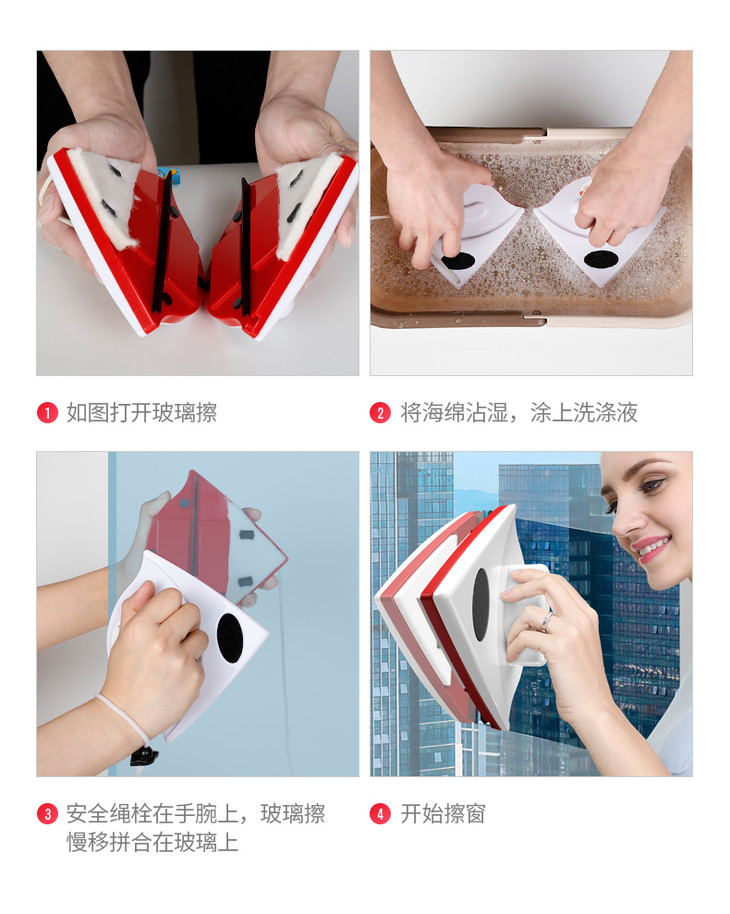 1 如图打开玻璃擦

2 将海绵沾湿，涂上洗涤液

3 安全绳栓在手腕上，玻璃擦慢移拼合在玻璃上

4 开始擦窗