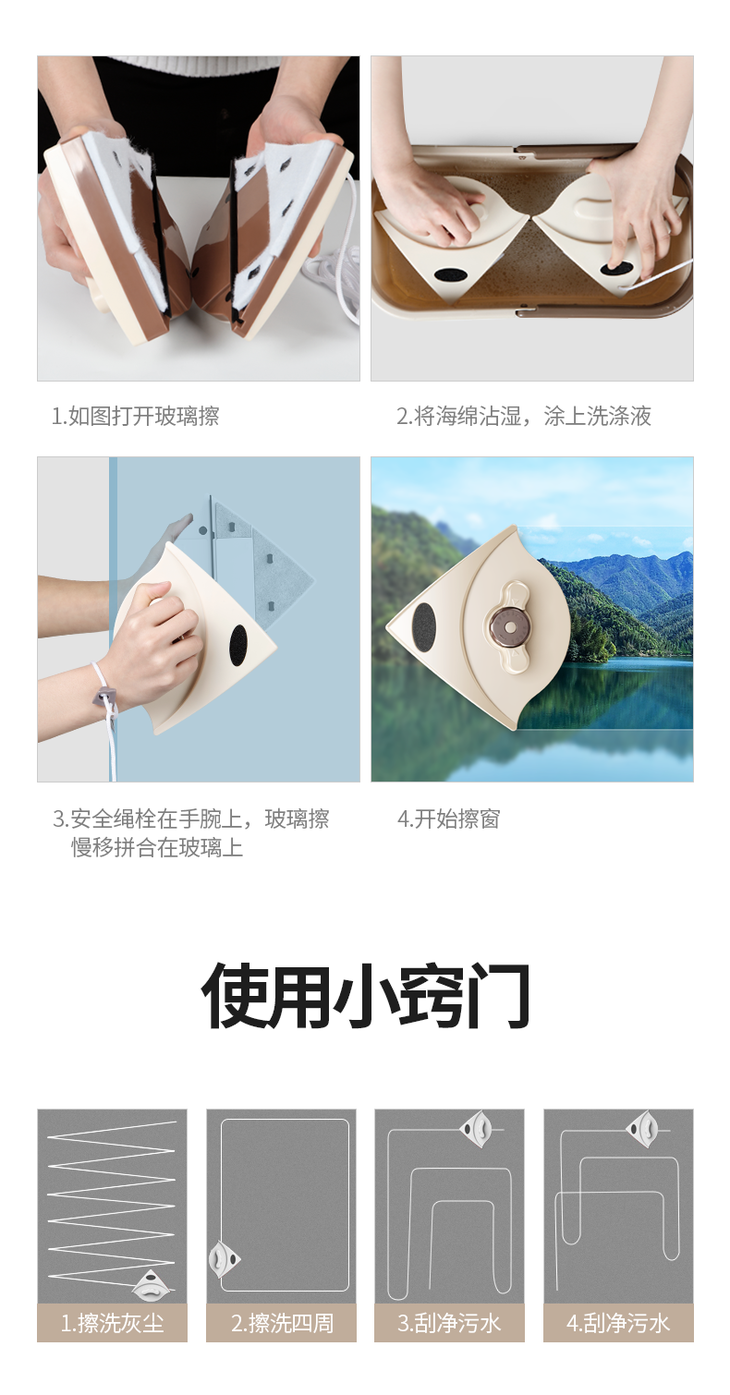 1.如图打开玻璃擦

2.将海绵沾湿，涂上洗涤液

3.安全绳栓在手腕上，玻璃擦慢移拼合在玻璃上

4.开始擦窗

使用小窍门

1.擦洗灰尘

2.擦洗四周

3.刮净污水

4.刮净污水