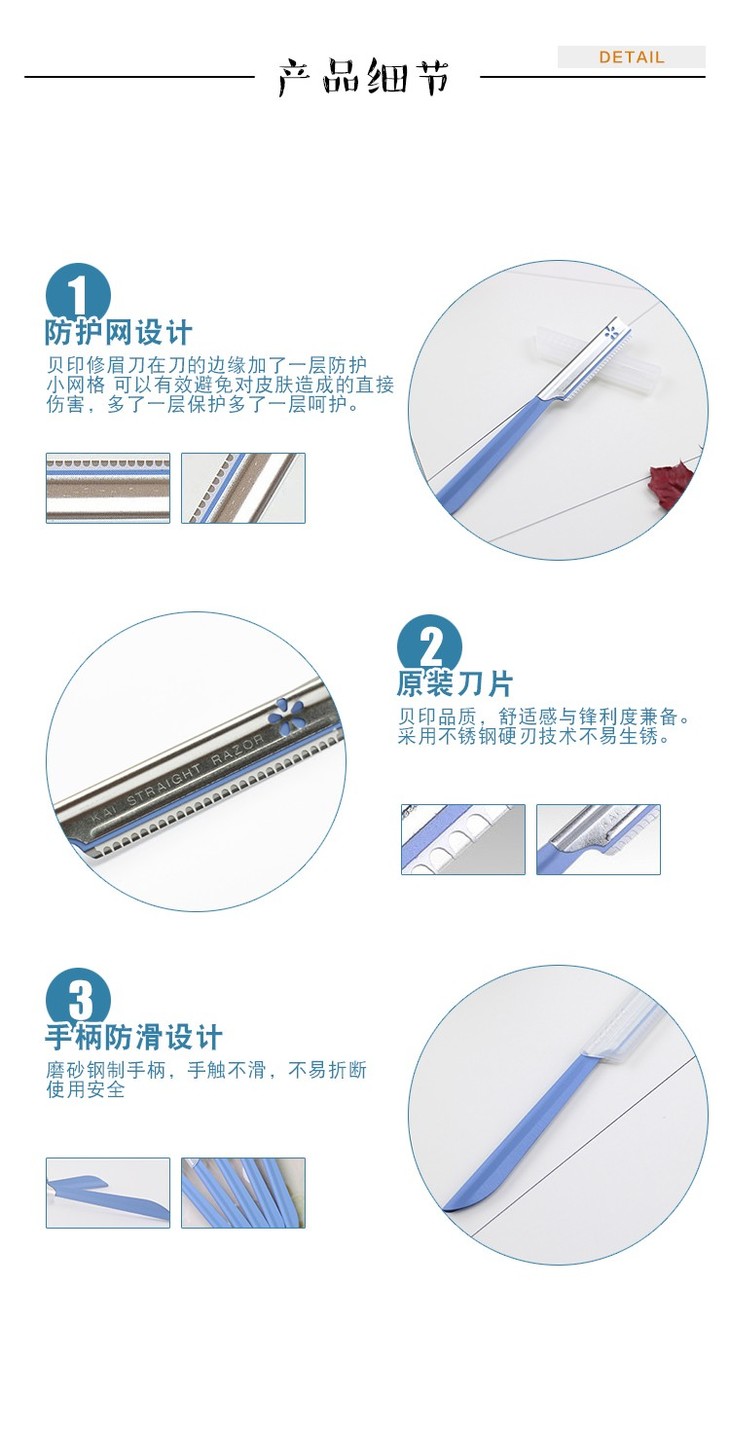 产品细节

DETAIL

1
防护网设计
贝印修眉刀在刀的边缘加了一层防护小网格 可以有效避免对皮肤造成的直接伤害，多了一层保护多了一层呵护。

KAI STRAIGHT RAZOR

2
原装刀片
贝印品质，舒适感与锋利度兼备。采用不锈钢硬刃技术不易生锈。

3
手柄防滑设计
磨砂钢制手柄，手触不滑，不易折断使用安全