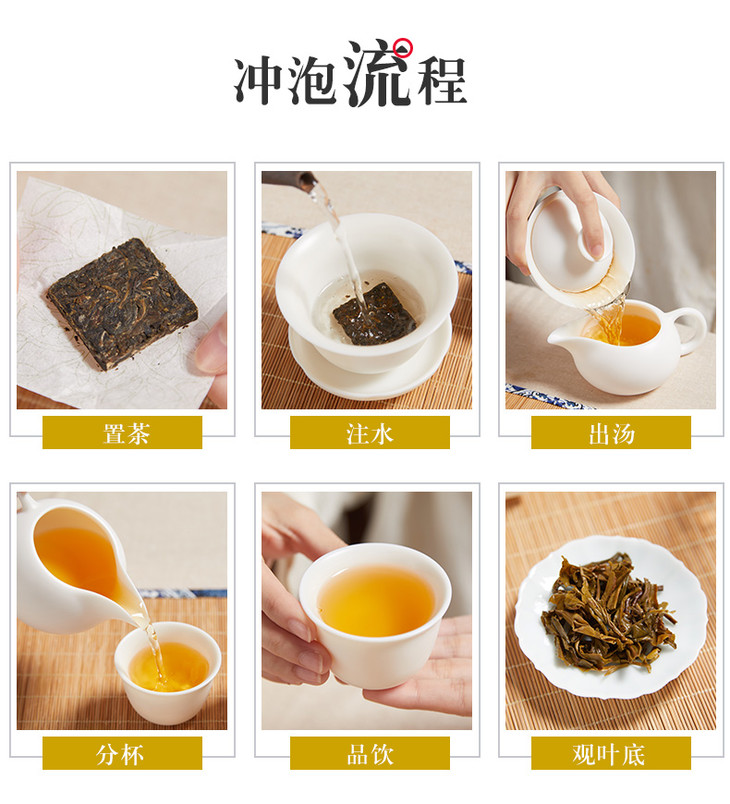 冲泡流程

置茶

注水

出汤

分杯

品饮

观叶底