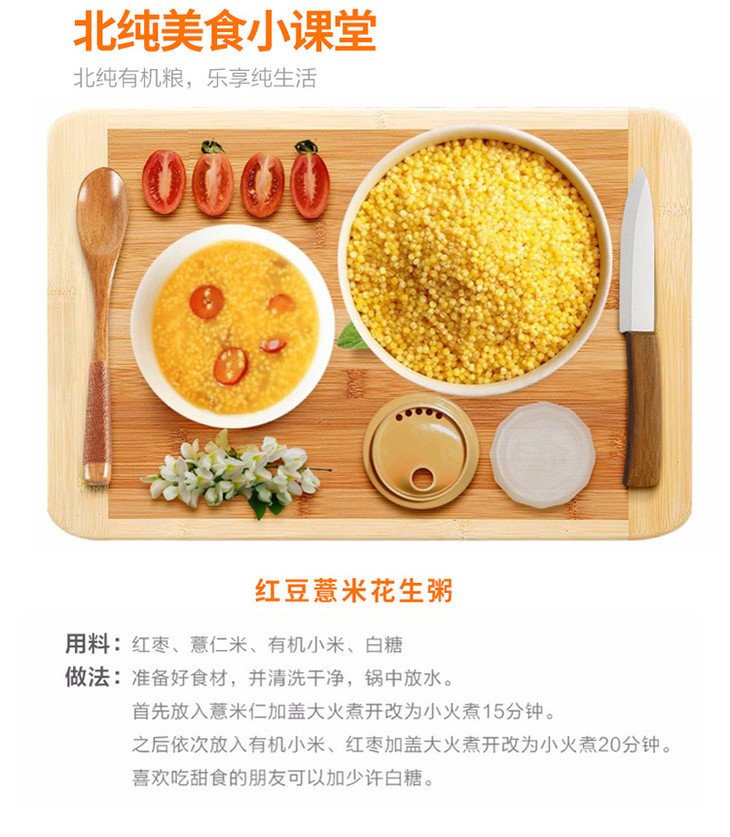 北纯美食小课堂

北纯有机粮，乐享纯生活

红豆薏米花生粥

用料：红枣、薏仁米、有机小米、白糖

做法：准备好食材，并清洗干净，锅中放水。
首先放入薏米仁加盖大火煮开改为小火煮15分钟。
之后依次放入有机小米、红枣加盖大火煮开改为小火煮20分钟。
喜欢吃甜食的朋友可以加少许白糖。