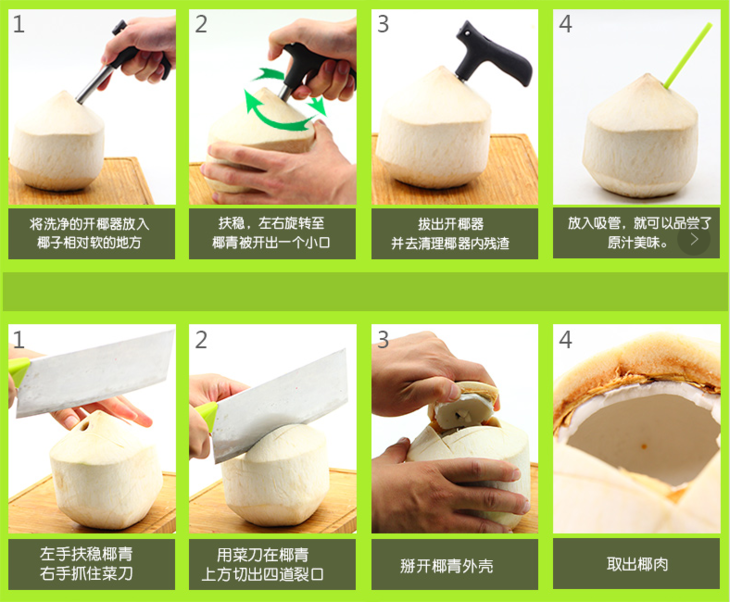 1

将洗净的开椰器放入椰子相对软的地方

2

扶稳，左右旋转至椰青被开出一个小口

3

拔出开椰器并去清理椰器内残渣

4

放入吸管，就可以品尝了原汁美味。

1

左手扶稳椰青右手抓住菜刀

2

用菜刀在椰青上方切出四道裂口

3

掰开椰青外壳

4

取出椰肉